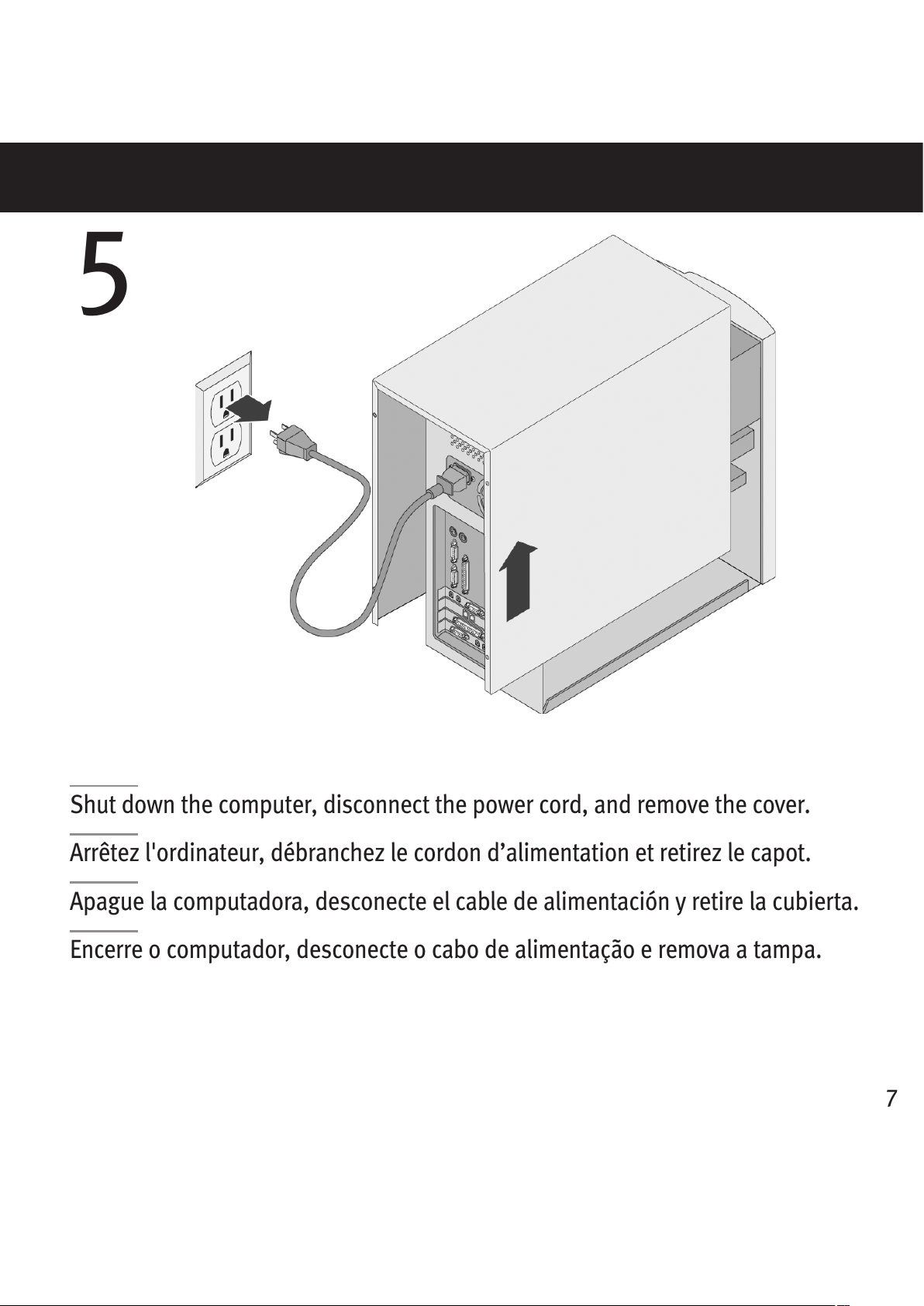 5

Shut down the computer, disconnect the power cord, and remove the cover.

Arrêtez l'ordinateur, débranchez le cordon d'alimentation et retirez le capot.

Apague la computadora, desconecte el cable de alimentación y retire la cubierta.

Encerre o computador, desconecte o cabo de alimentação e remova a tampa.

7