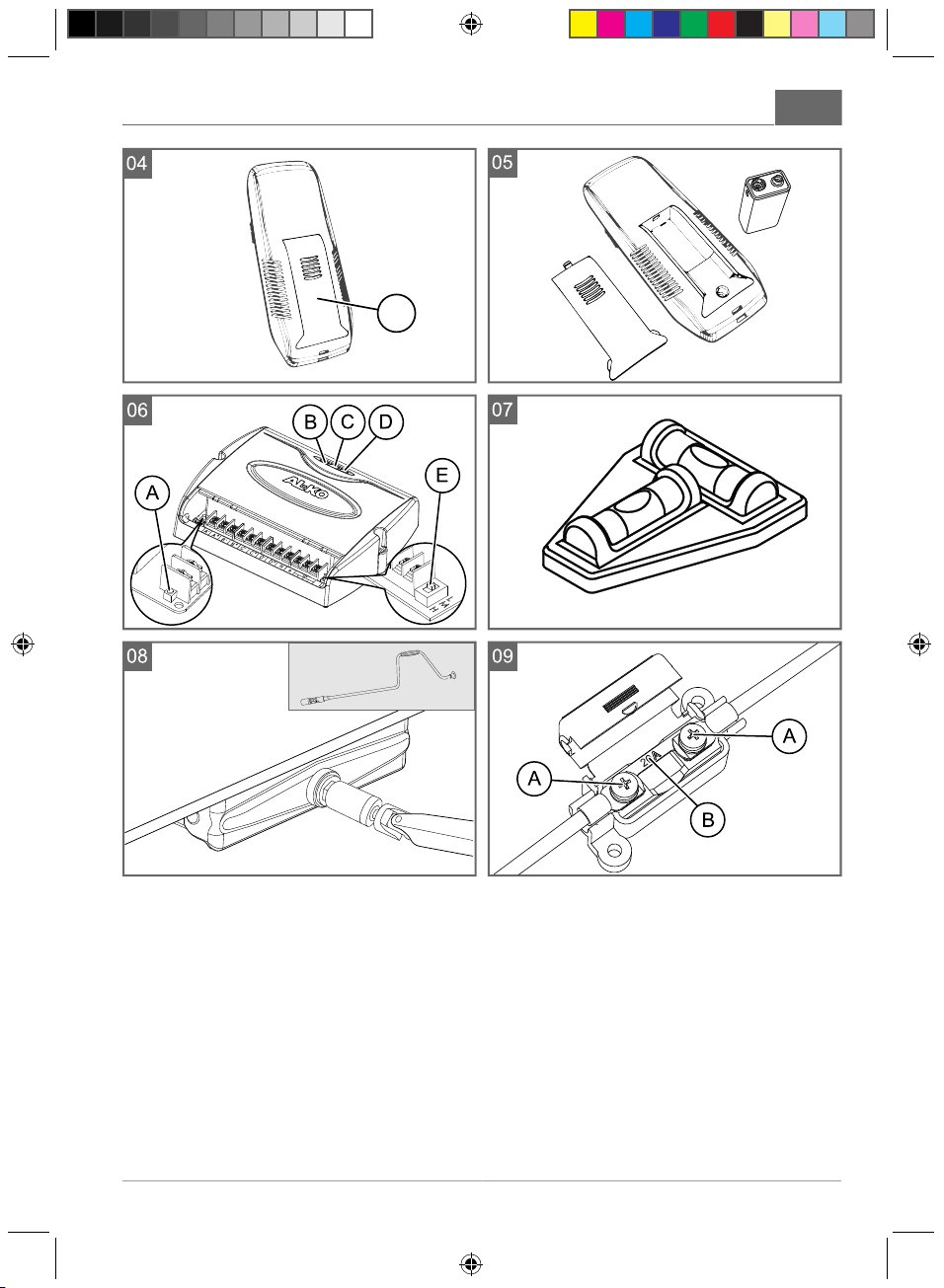 04

05

06

B C D

A

E

AL-KO

07

08

09

A

A

B