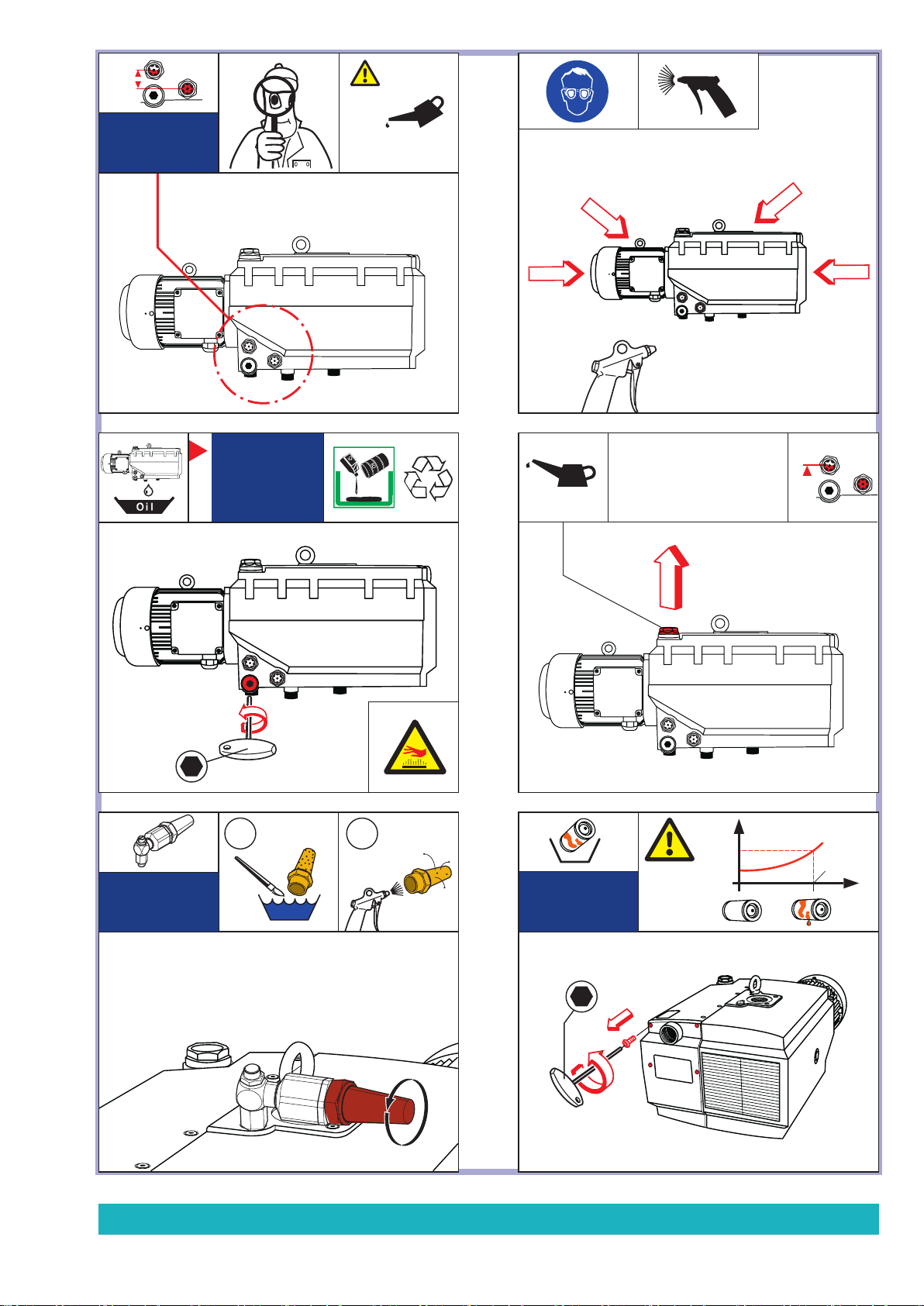 Oil