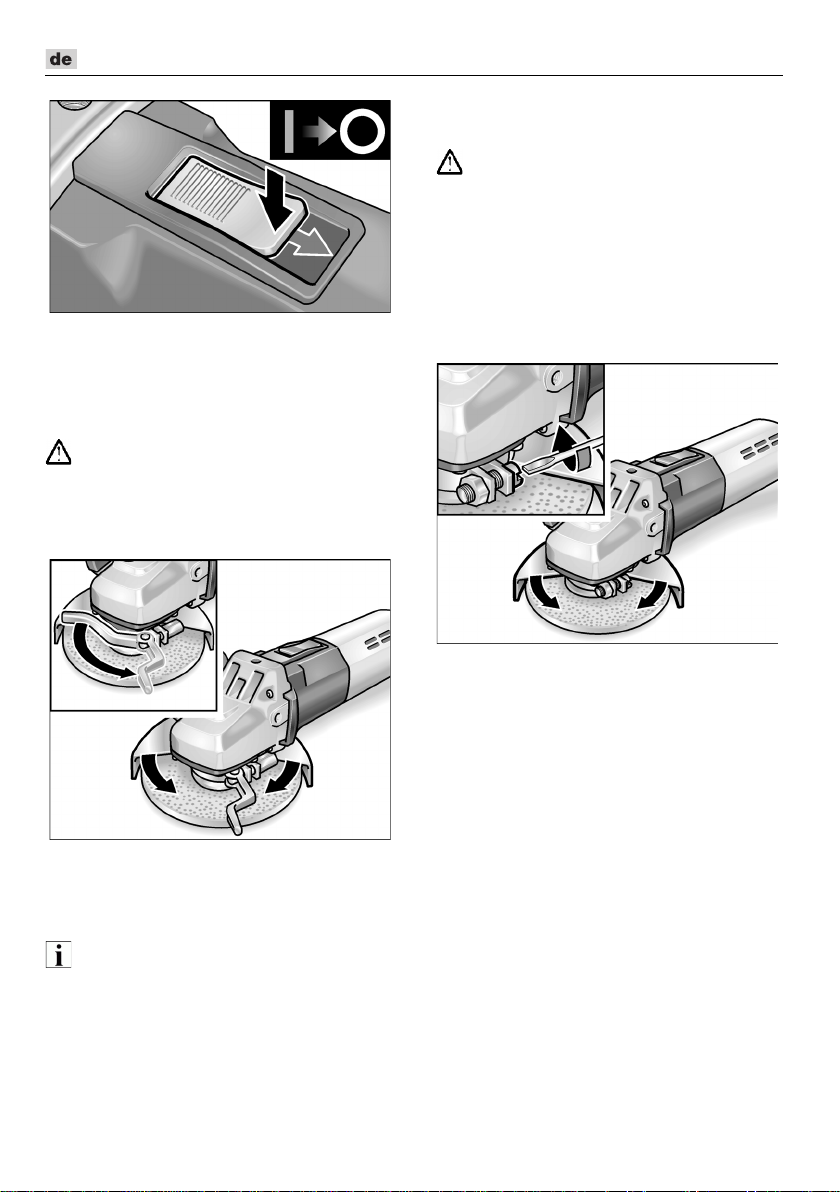 de