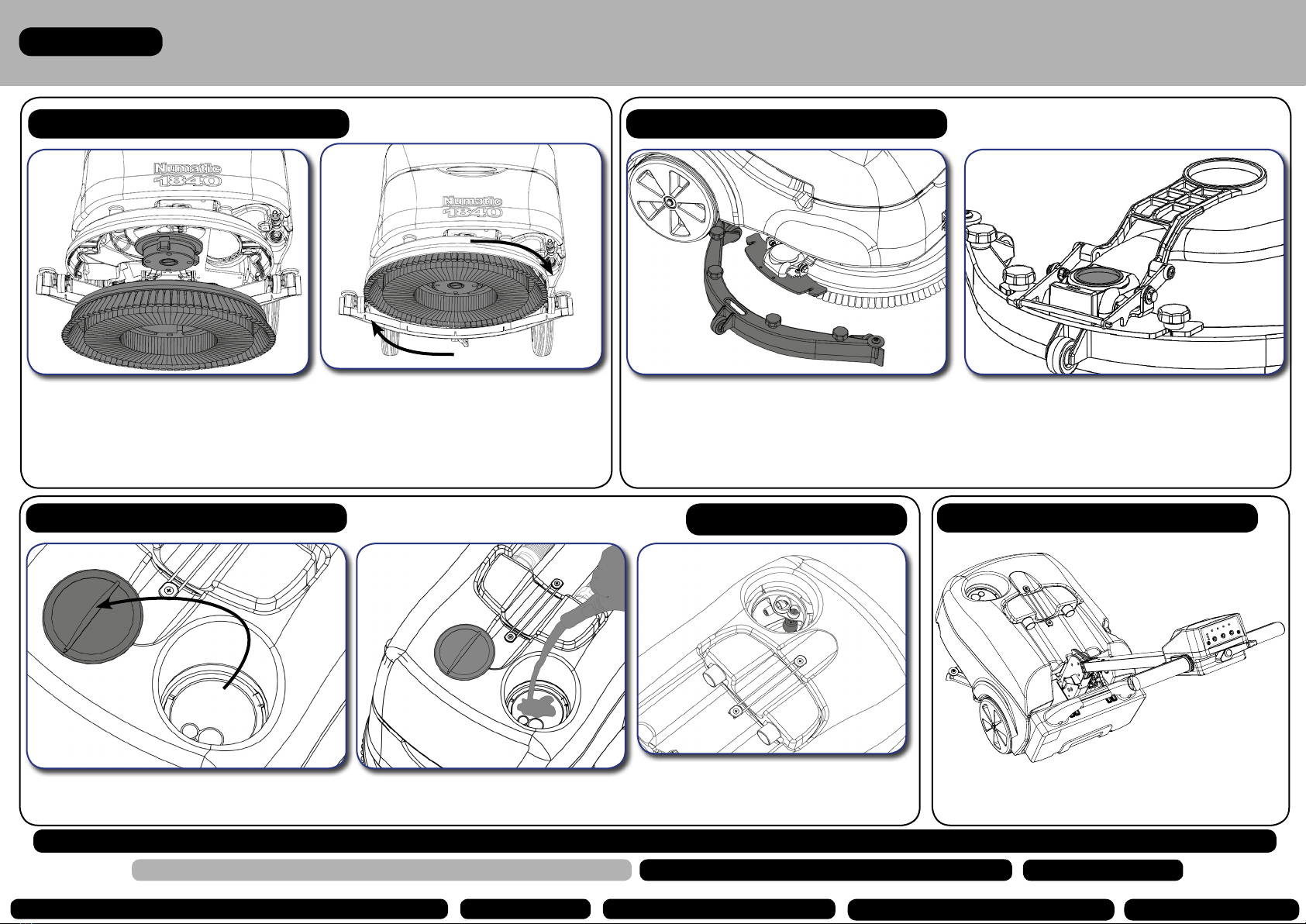 Numatic
1840

Numatic
1840