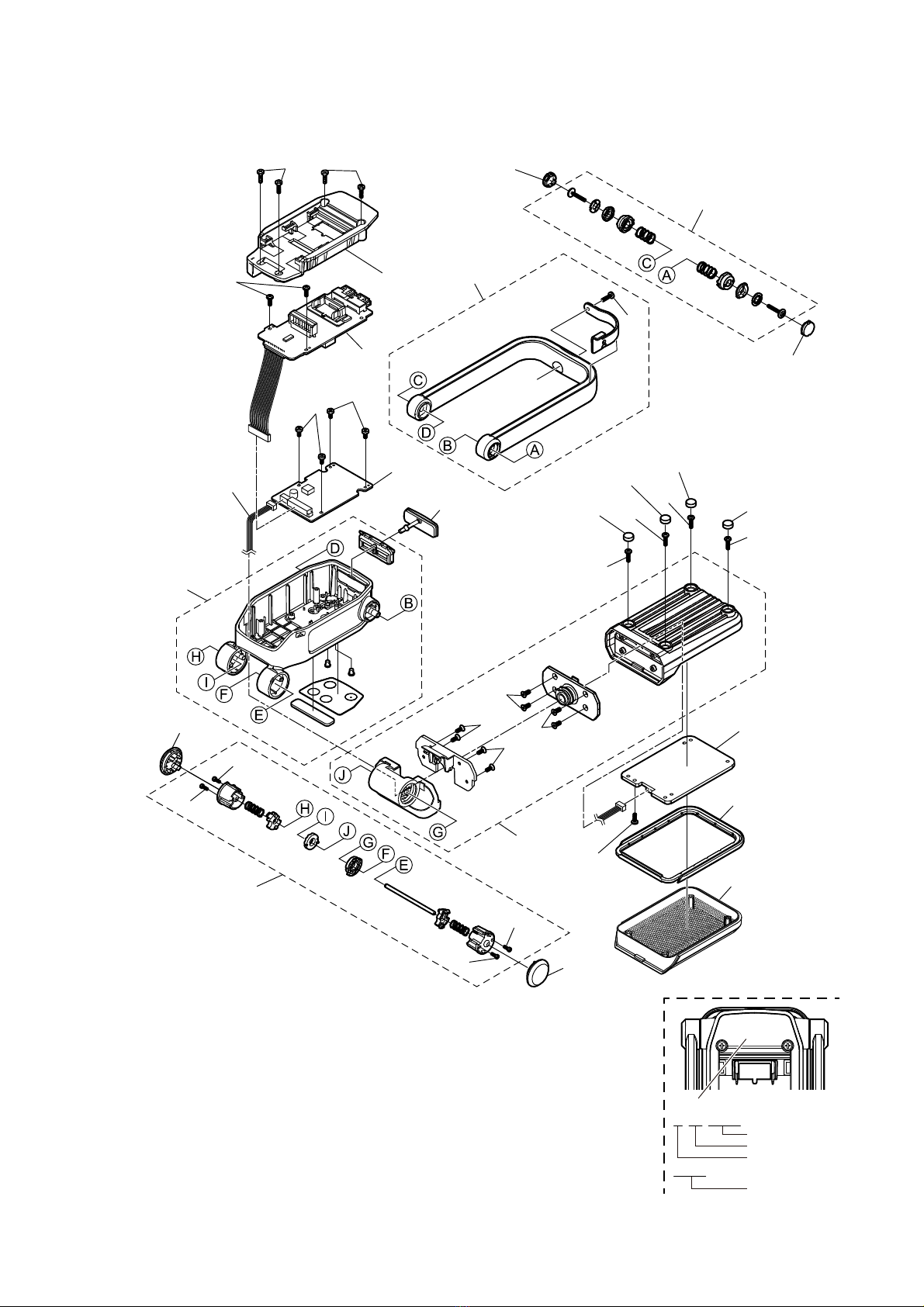 C
A
C
D
B
A
D
B
H
I
F
E
J
G
H
I
J
G
F
E