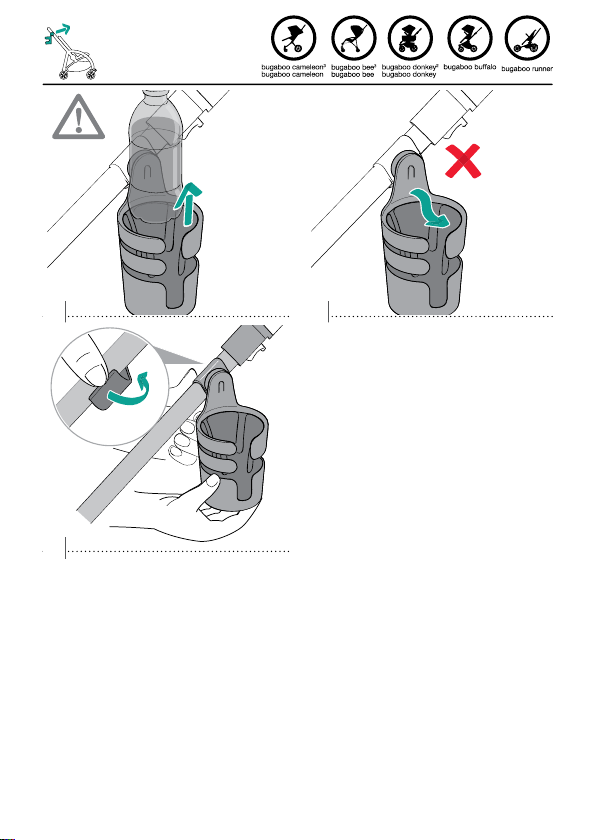 bugaboo cameleon³
bugaboo cameleon

bugaboo bee³
bugaboo bee

bugaboo donkey²
bugaboo donkey

bugaboo buffalo

bugaboo runner