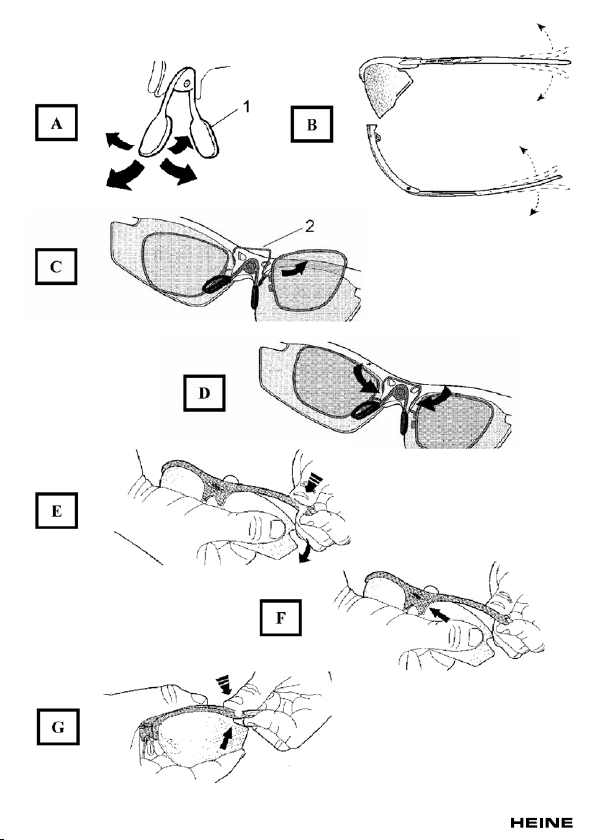 A

1

B

C

2

D

E

F

G

HEINE