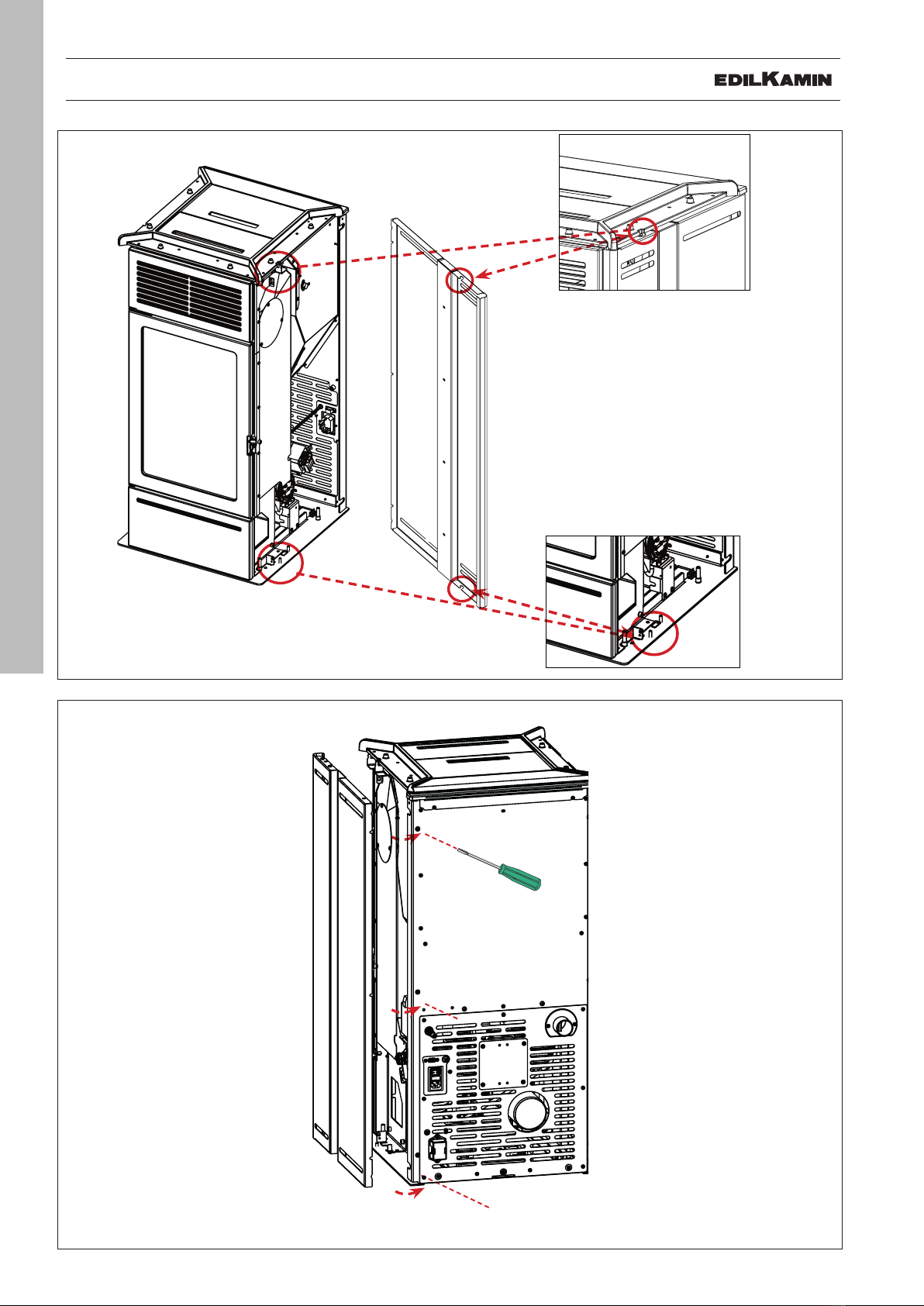 EDILKAMIN