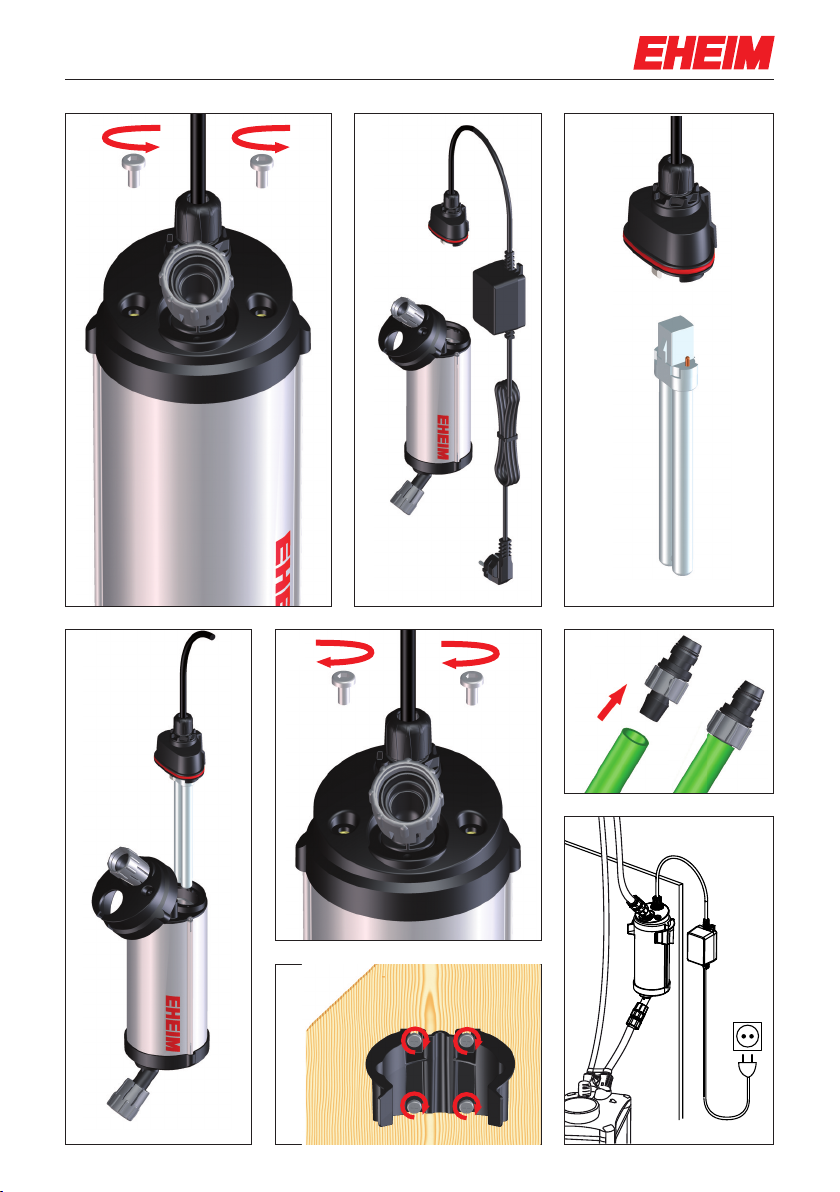 EHEIM

EHEIM

EHEIM

EHEIM