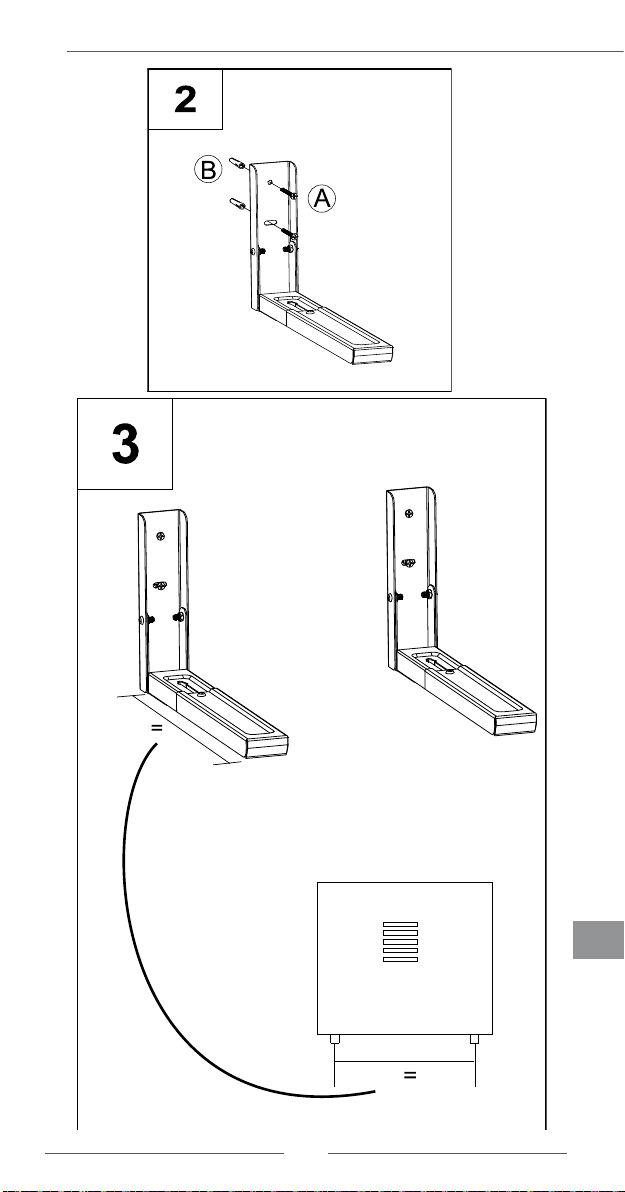 2

B

A

3

=

=