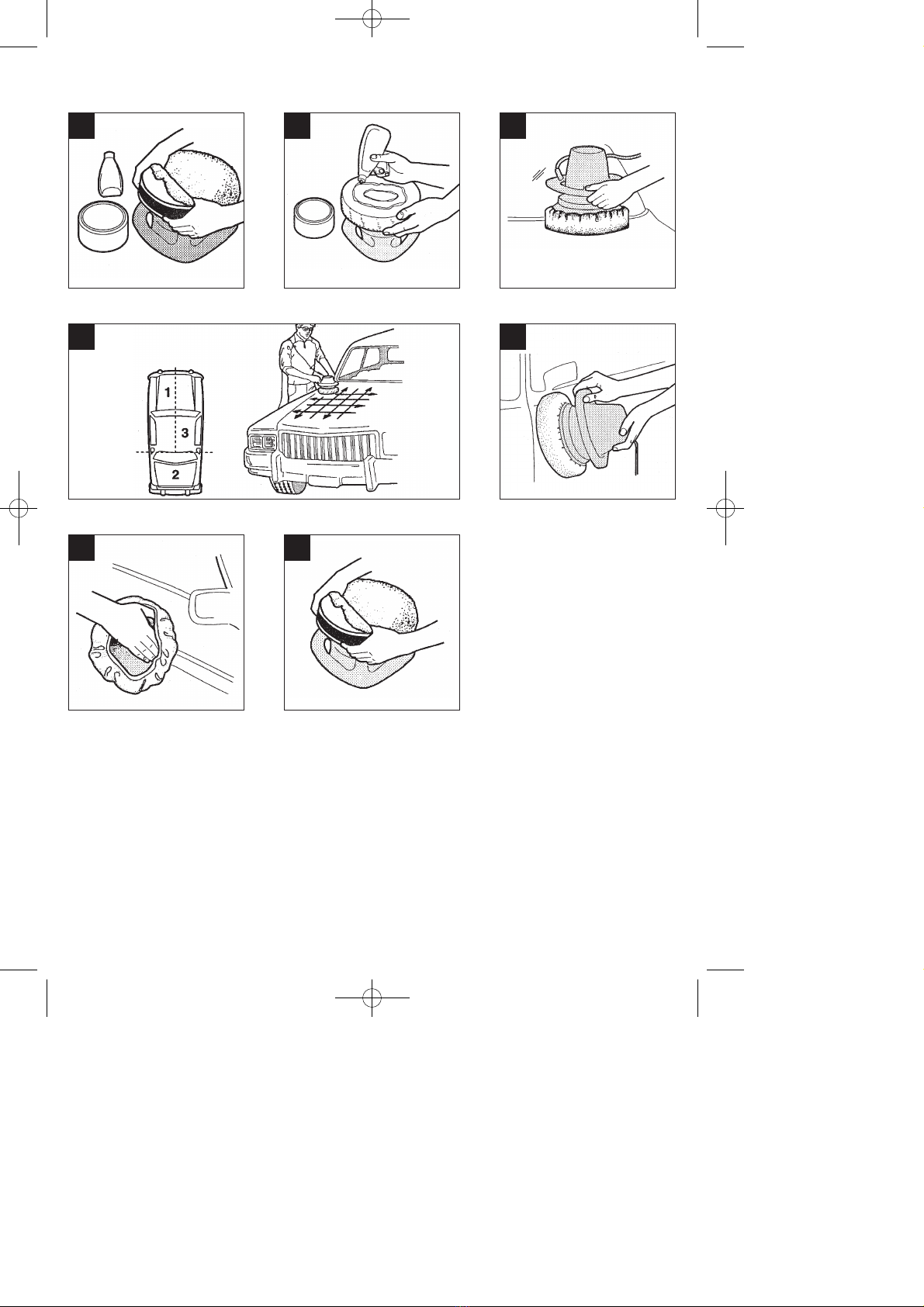 1
3
2