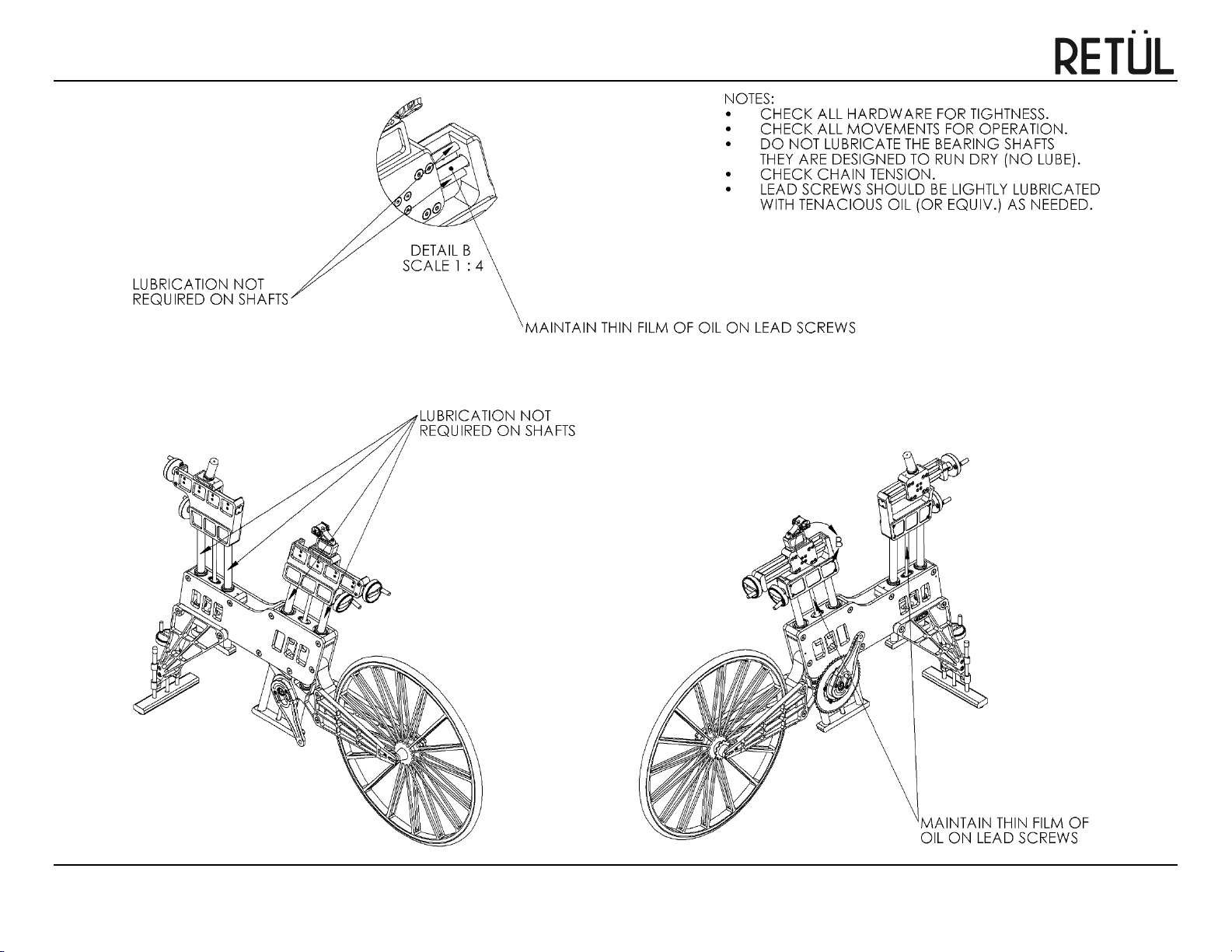 RETÜL

NOTES:
• CHECK ALL HARDWARE FOR TIGHTNESS.
• CHECK ALL MOVEMENTS FOR OPERATION.
• DO NOT LUBRICATE THE BEARING SHAFTS THEY ARE DESIGNED TO RUN DRY (NO LUBE).
• CHECK CHAIN TENSION.
• LEAD SCREWS SHOULD BE LIGHTLY LUBRICATED WITH TENACIOUS OIL (OR EQUIV.) AS NEEDED.

DETAIL B
SCALE 1 : 4

LUBRICATION NOT REQUIRED ON SHAFTS

MAINTAIN THIN FILM OF OIL ON LEAD SCREWS

LUBRICATION NOT REQUIRED ON SHAFTS

B

MAINTAIN THIN FILM OF OIL ON LEAD SCREWS