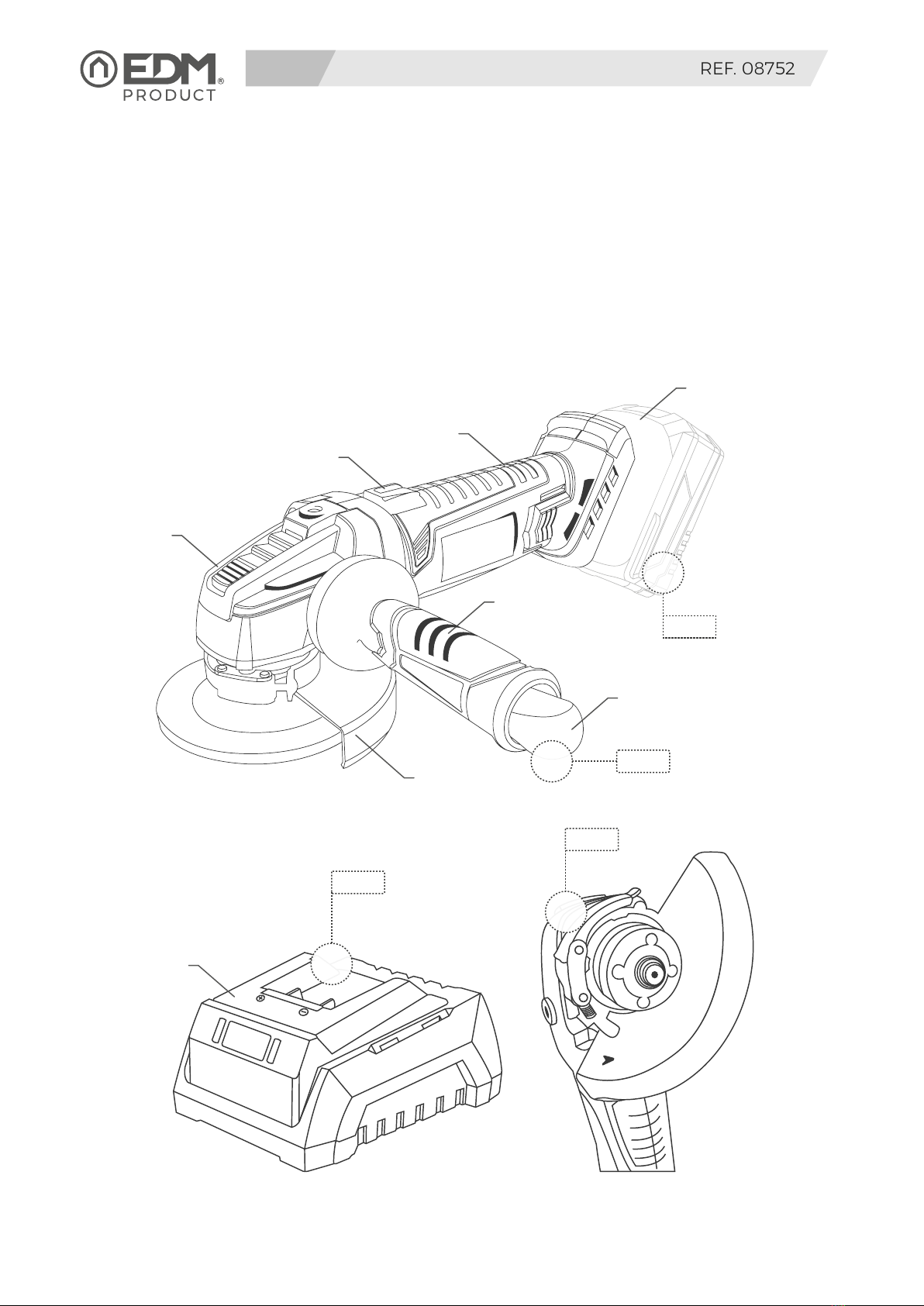 EDM® PRODUCT

REF. 08752