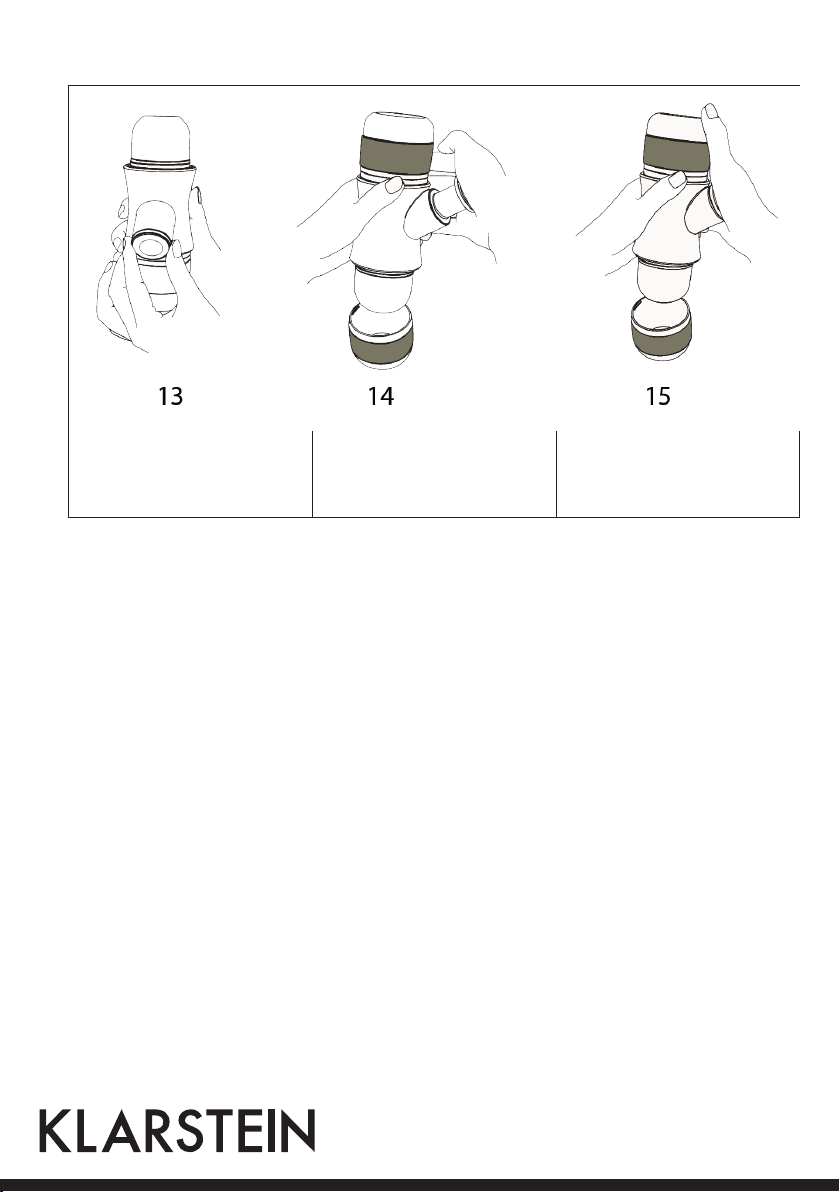 13

14

15

KLARSTEIN