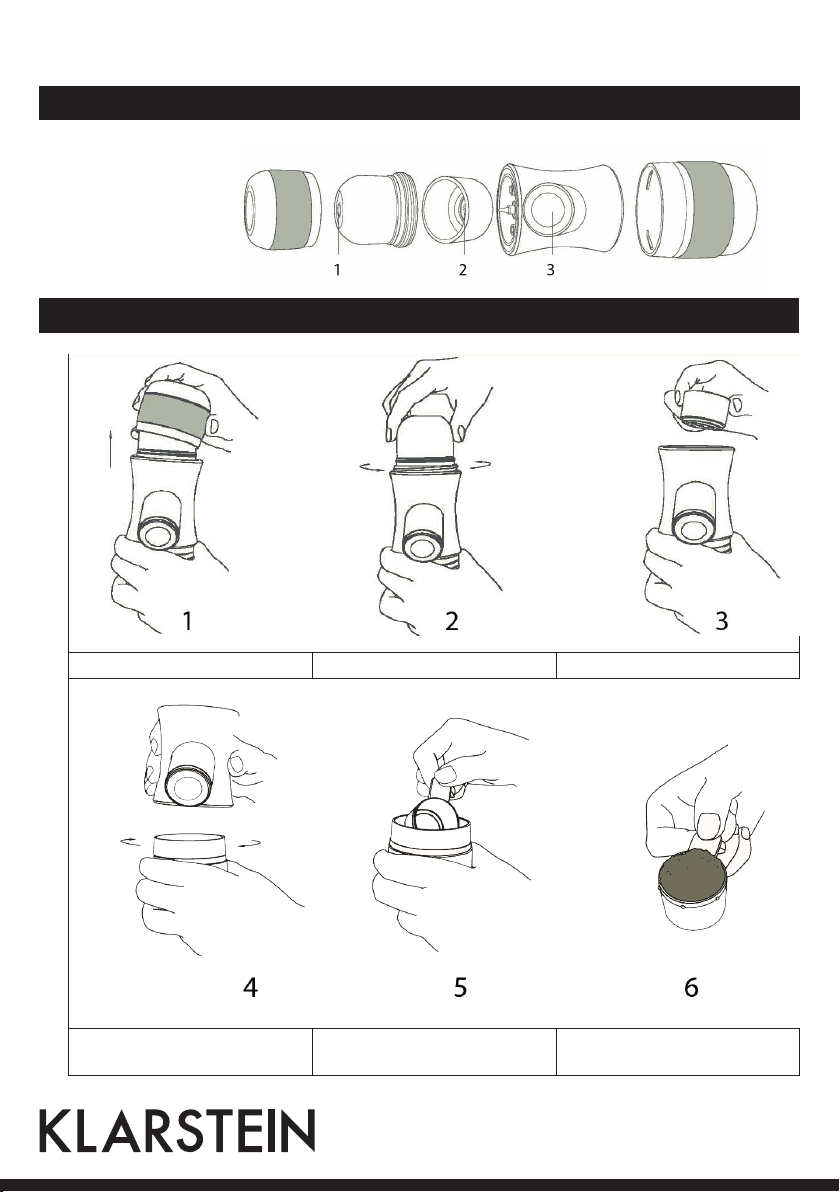 1 2 3

1 2 3

4 5 6

KLARSTEIN