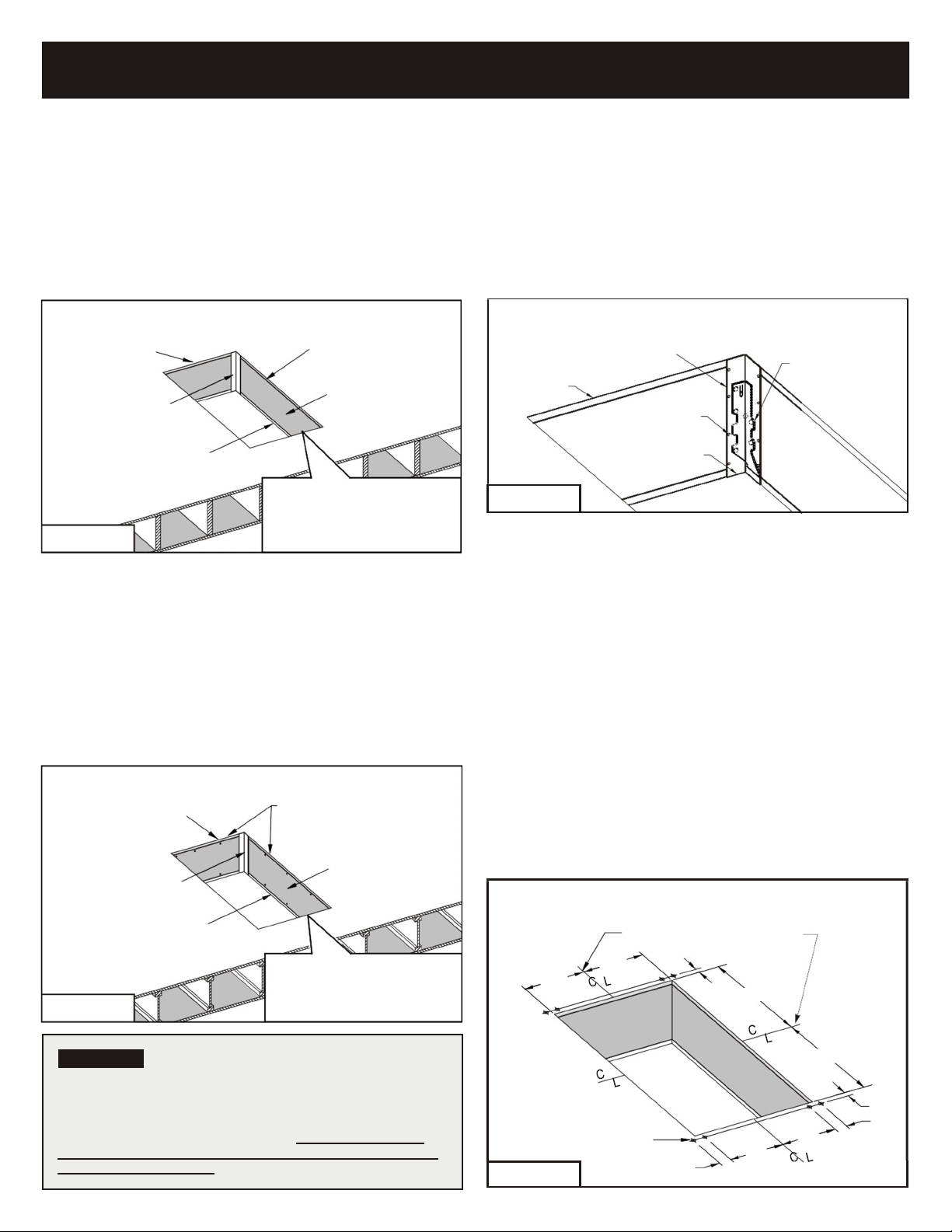 C L

C L

C L

C L