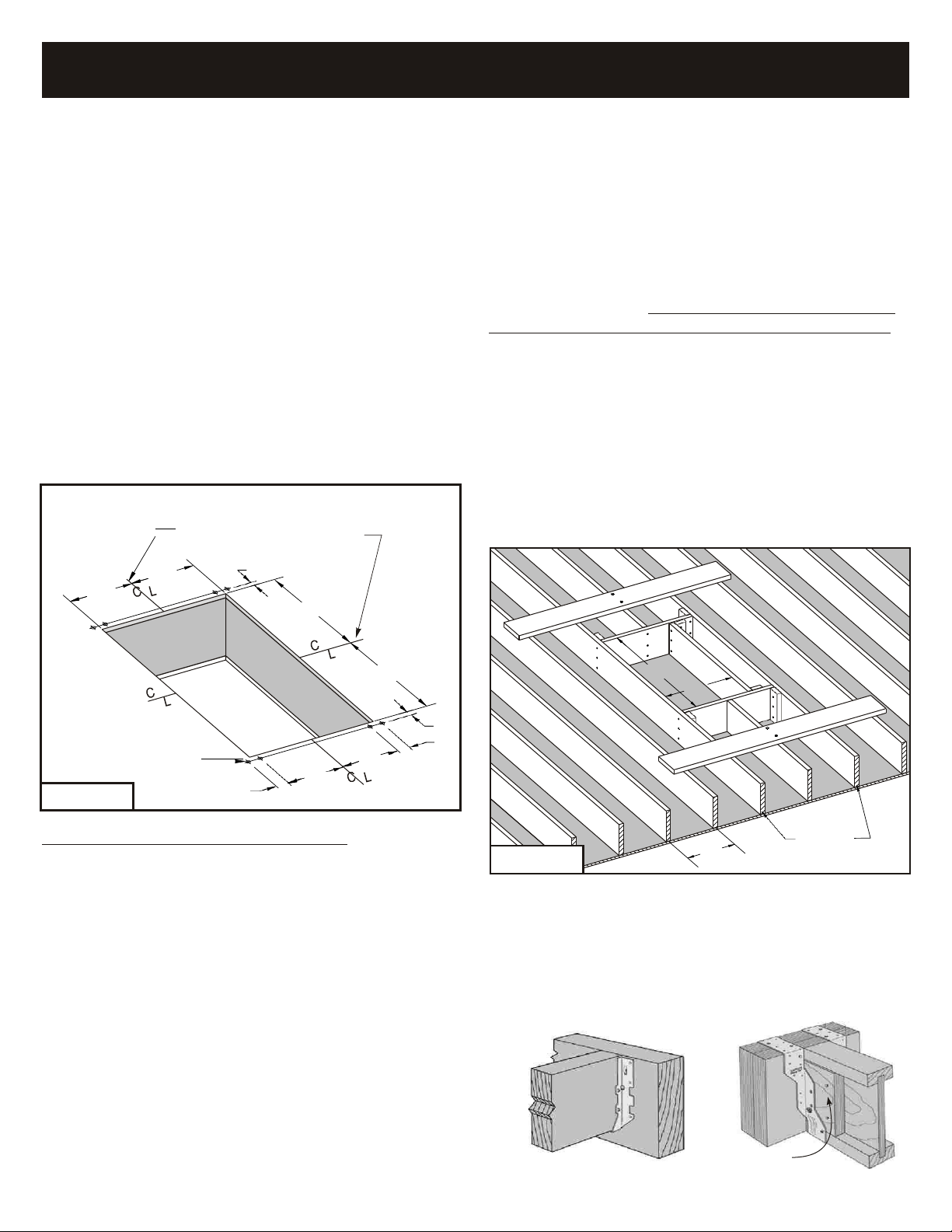 C L

C L

C L

C L