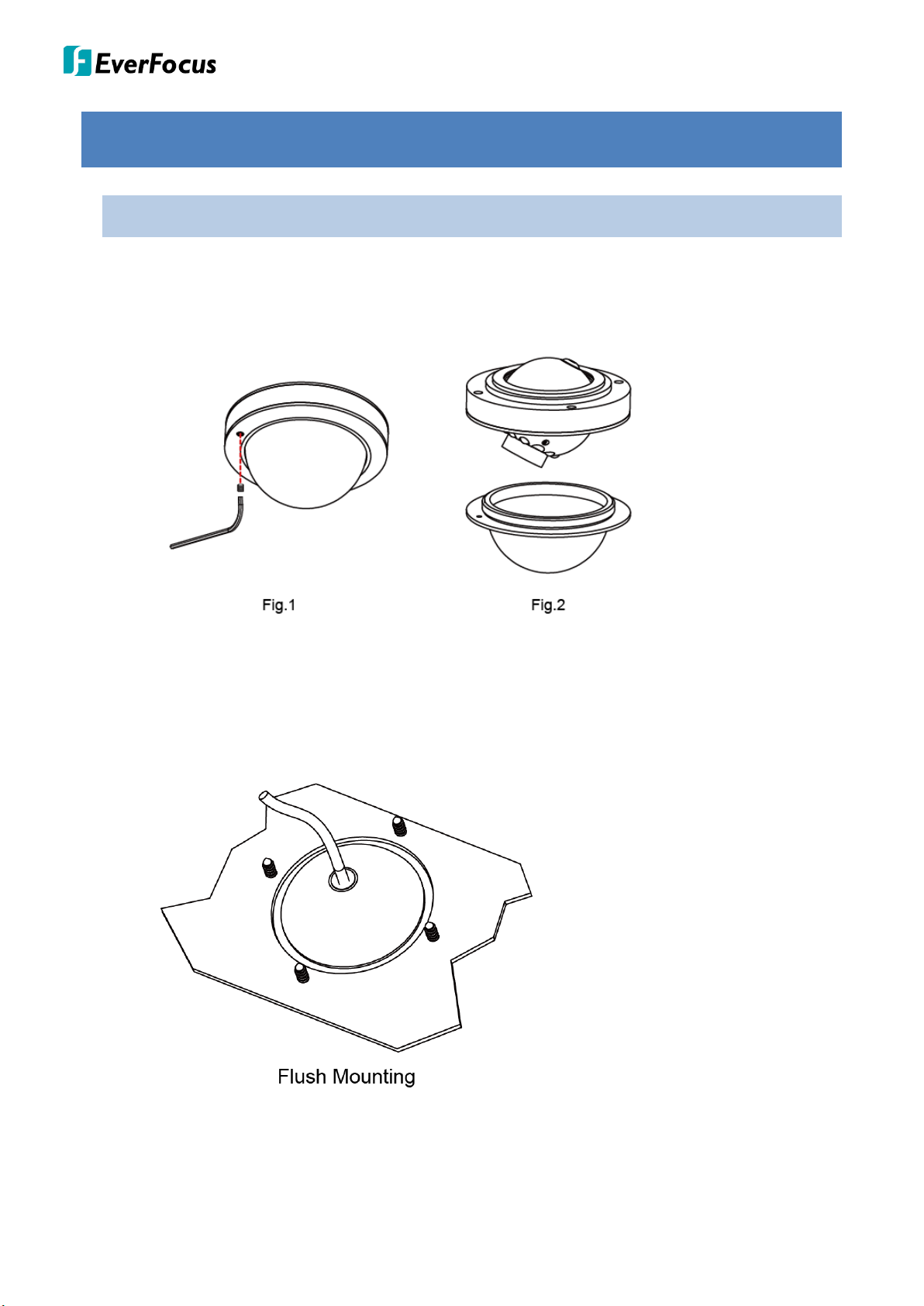 EverFocus

Fig.1

Fig.2

Flush Mounting