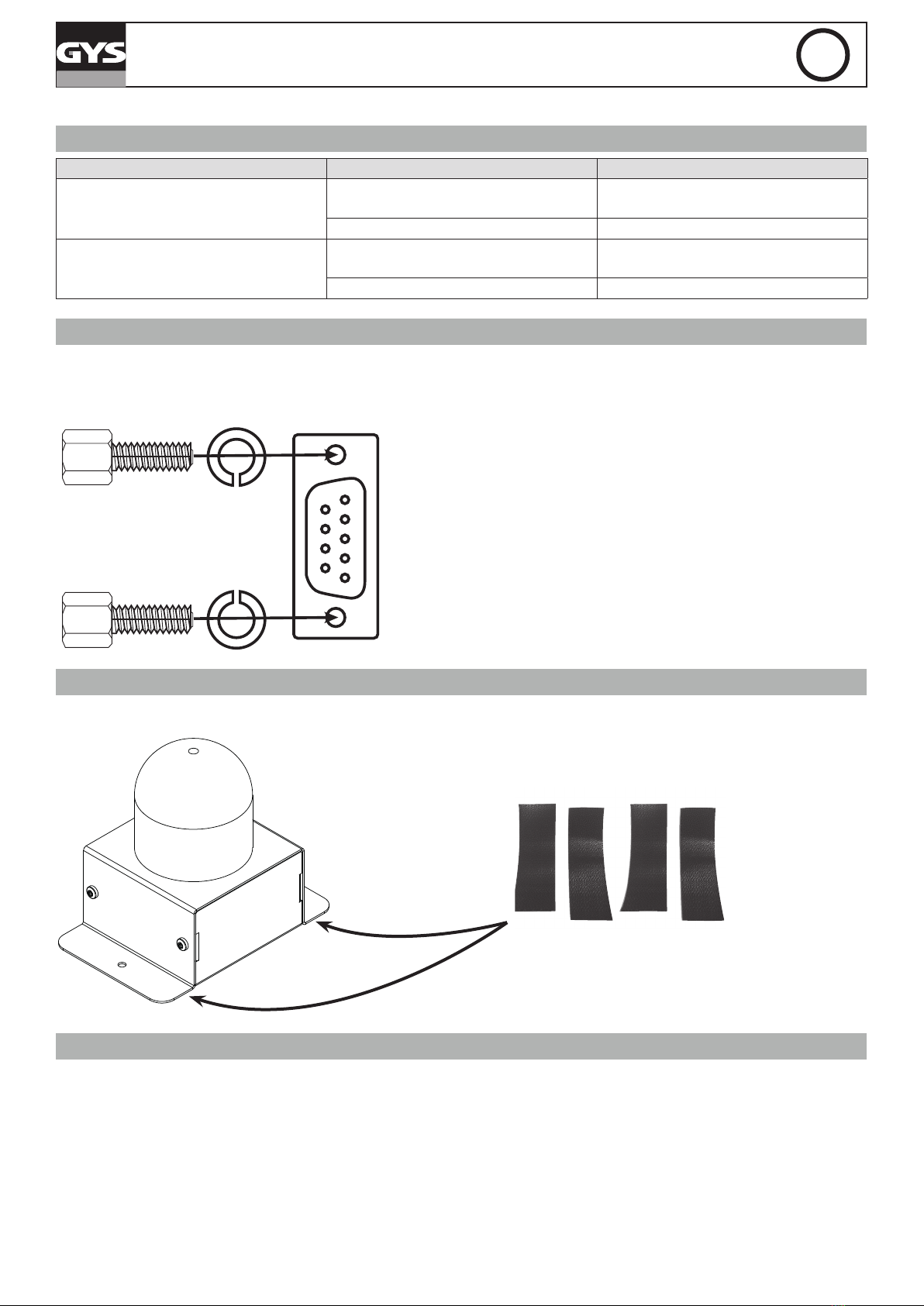 GYS