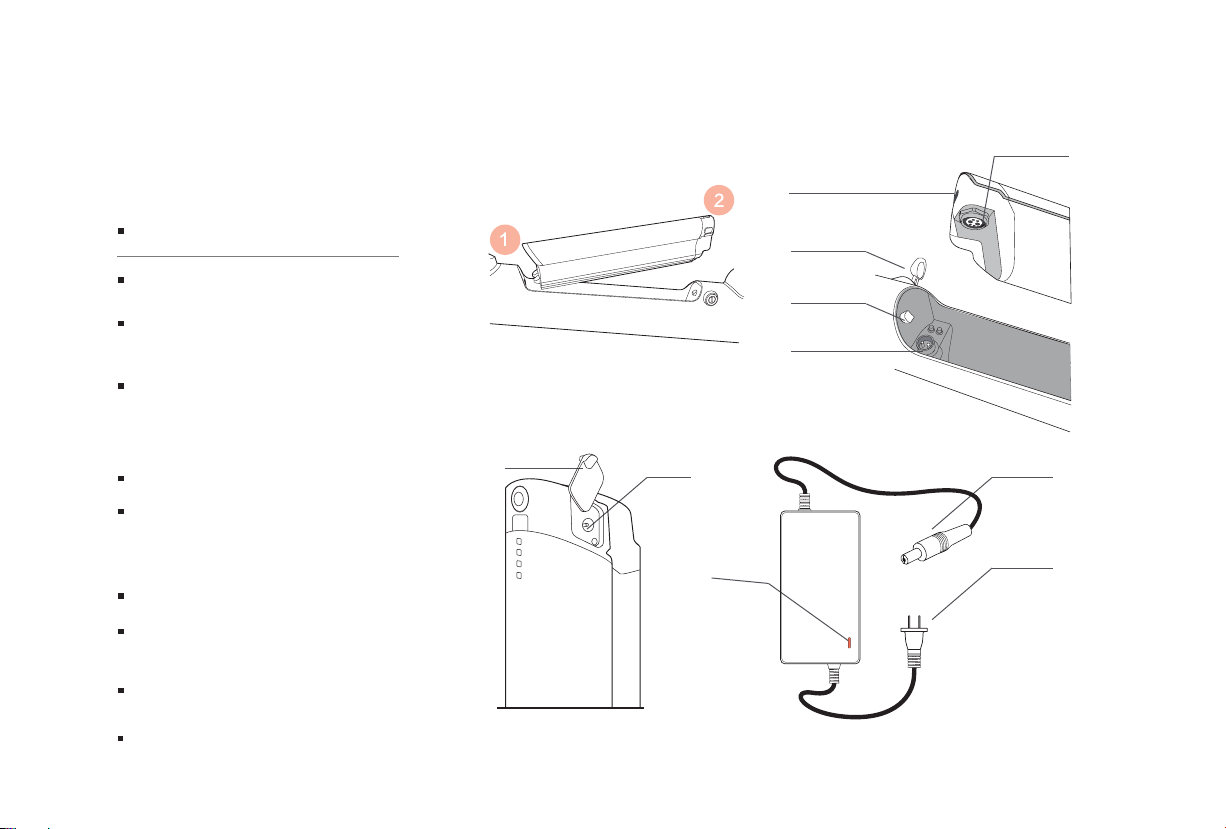 1

2