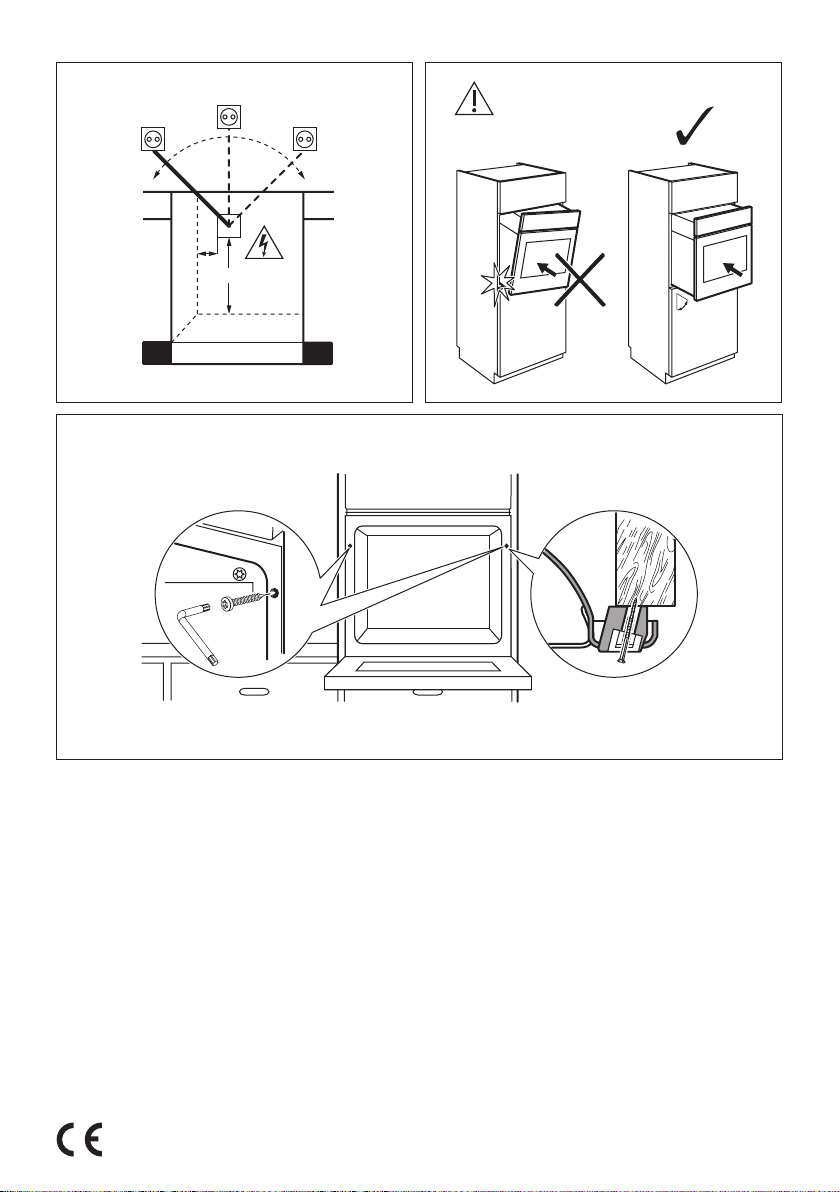 CE