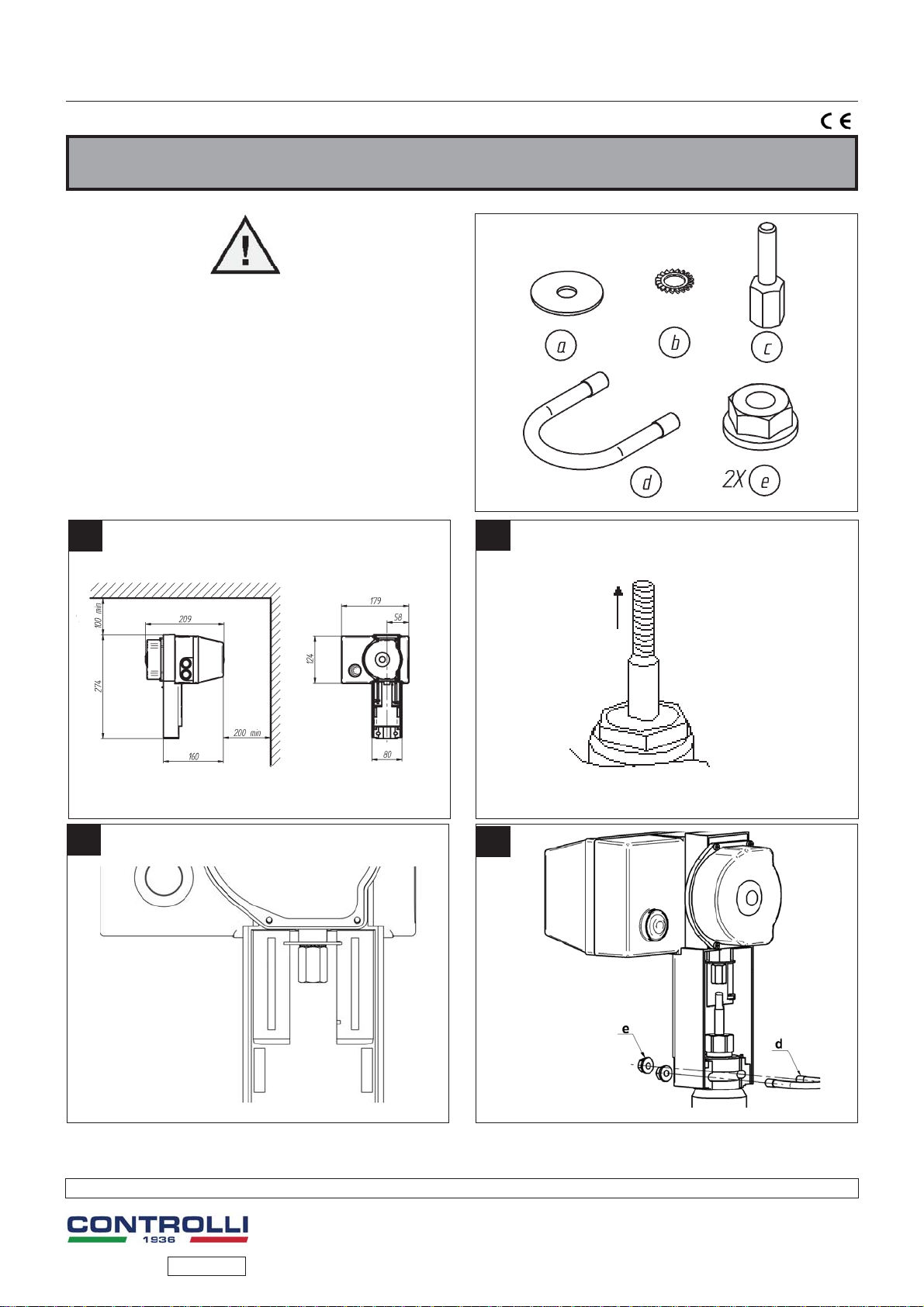 CE

a b c

d 2X e

100 min
209
274
200 min
160

179
58
124
80

e
d

CONTROLLI
1936