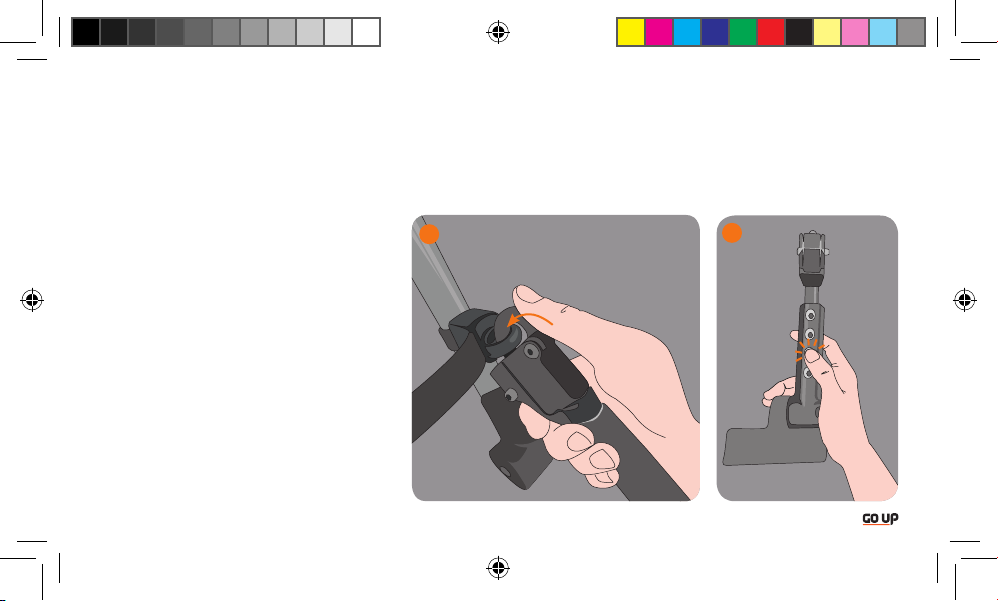 GO UP