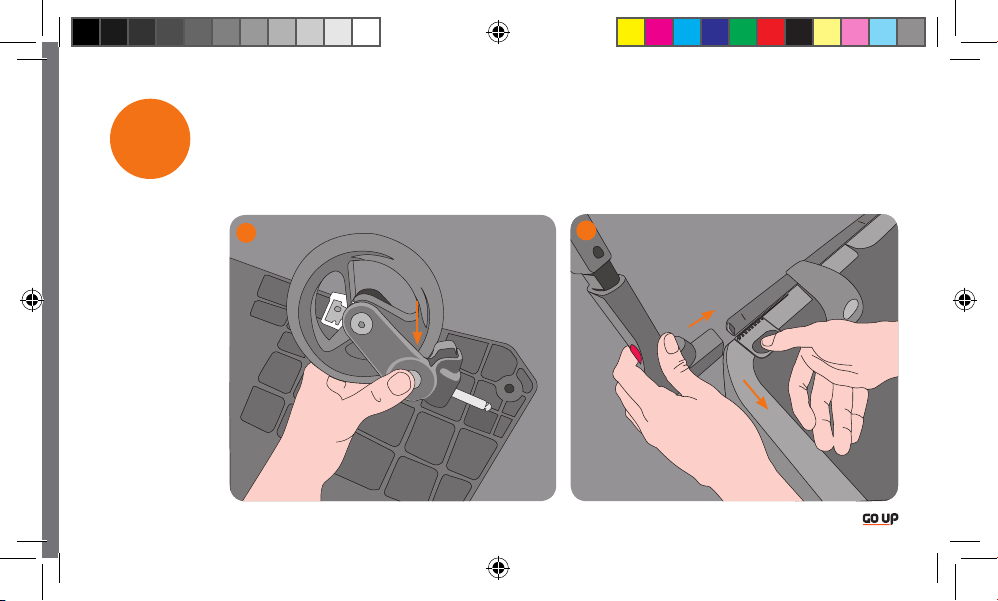 GO UP