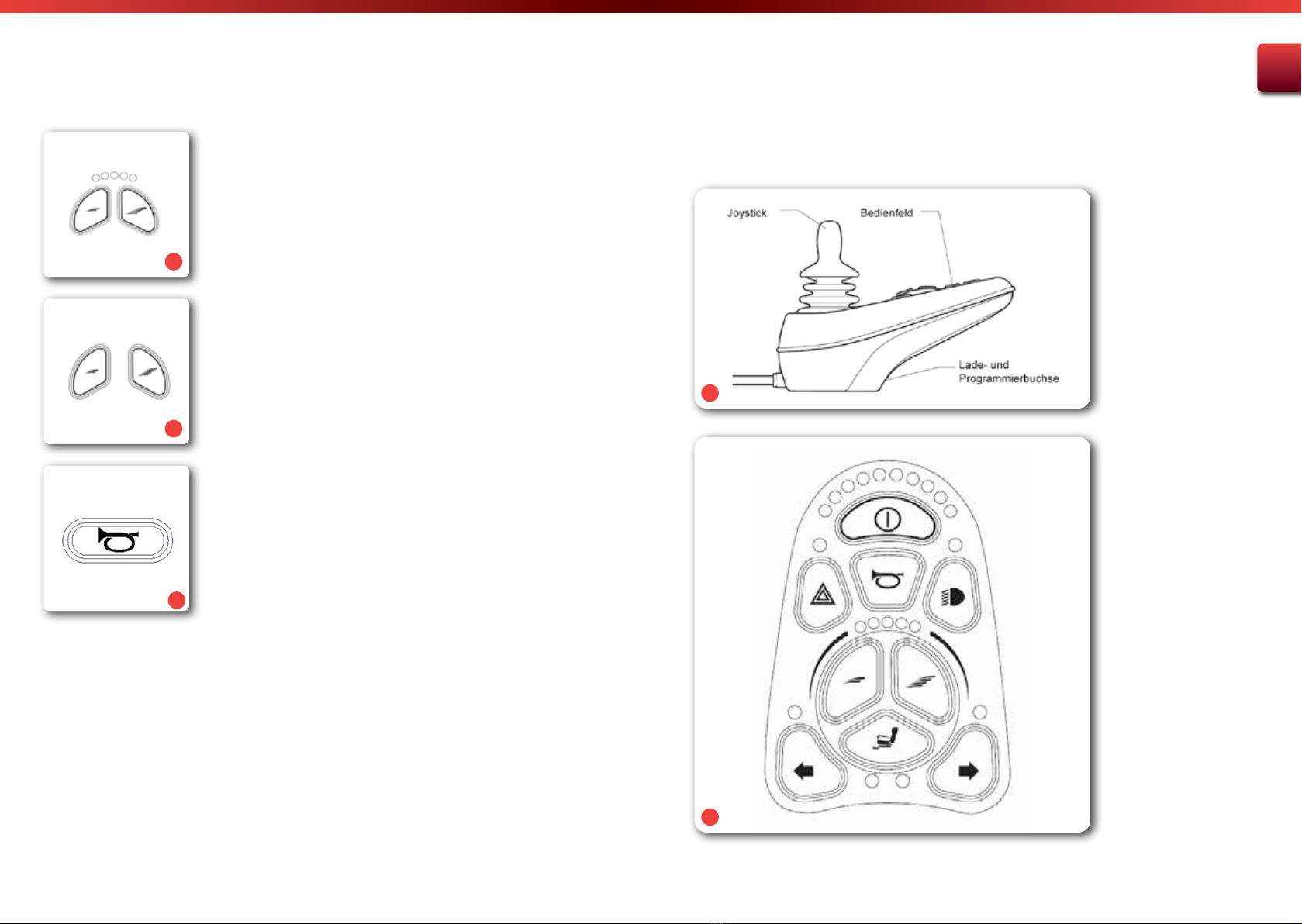 Joystick
Bedienfeld
Lade- und Programmierbuchse