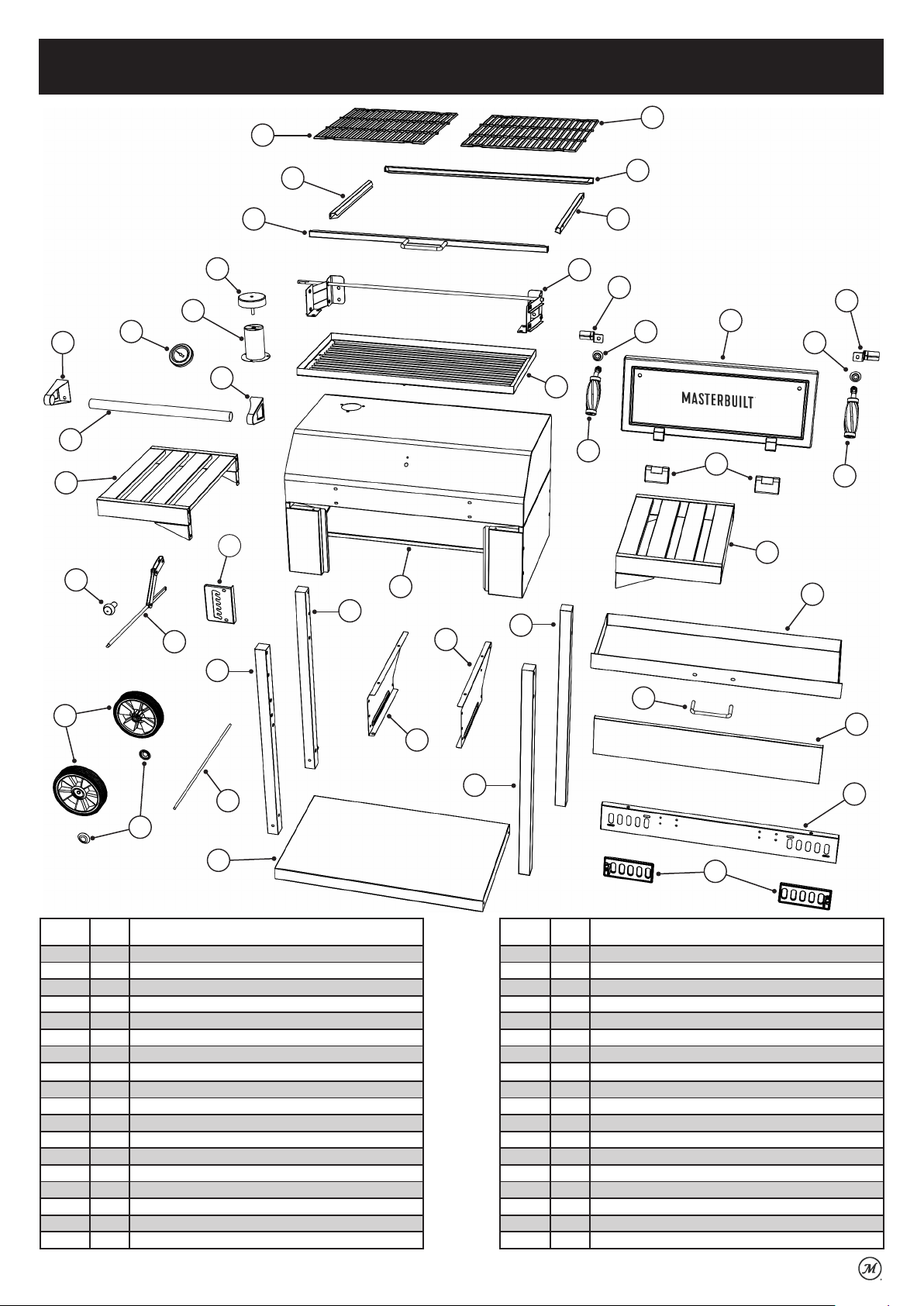 MASTERBUILT