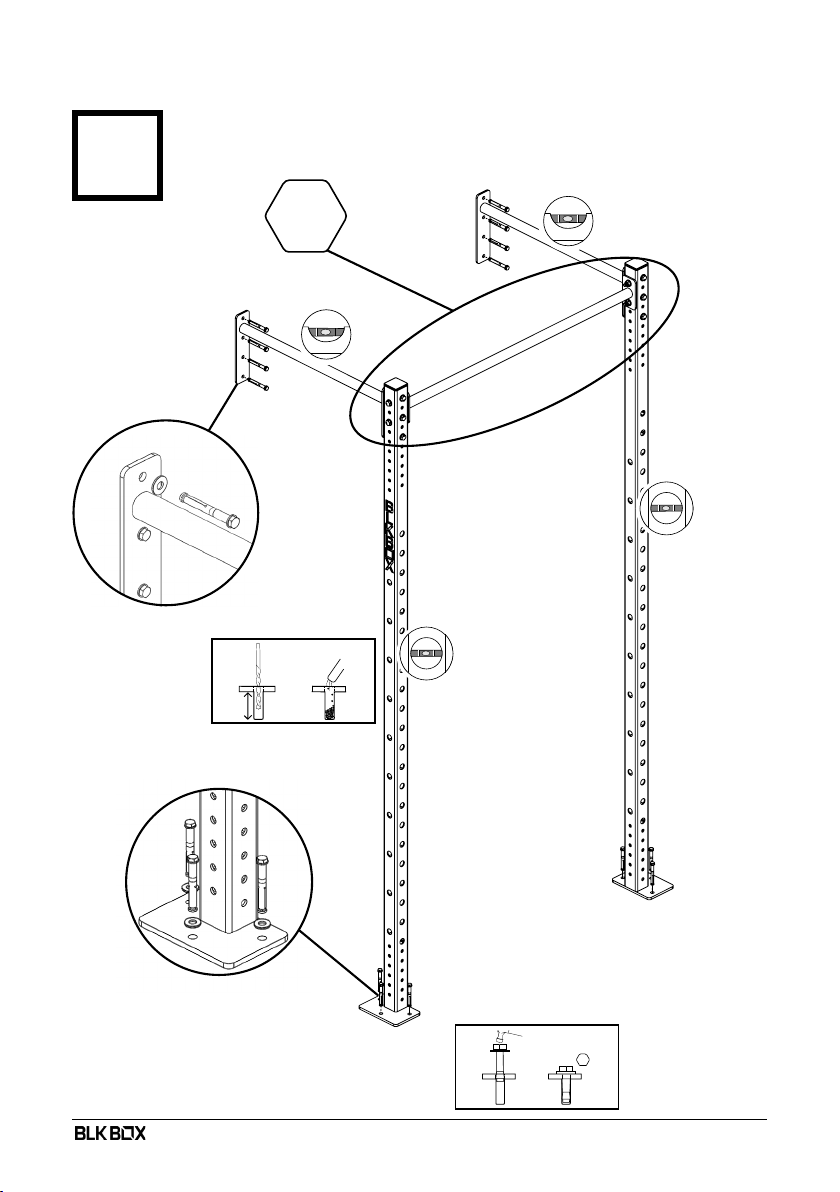 BLK BOX