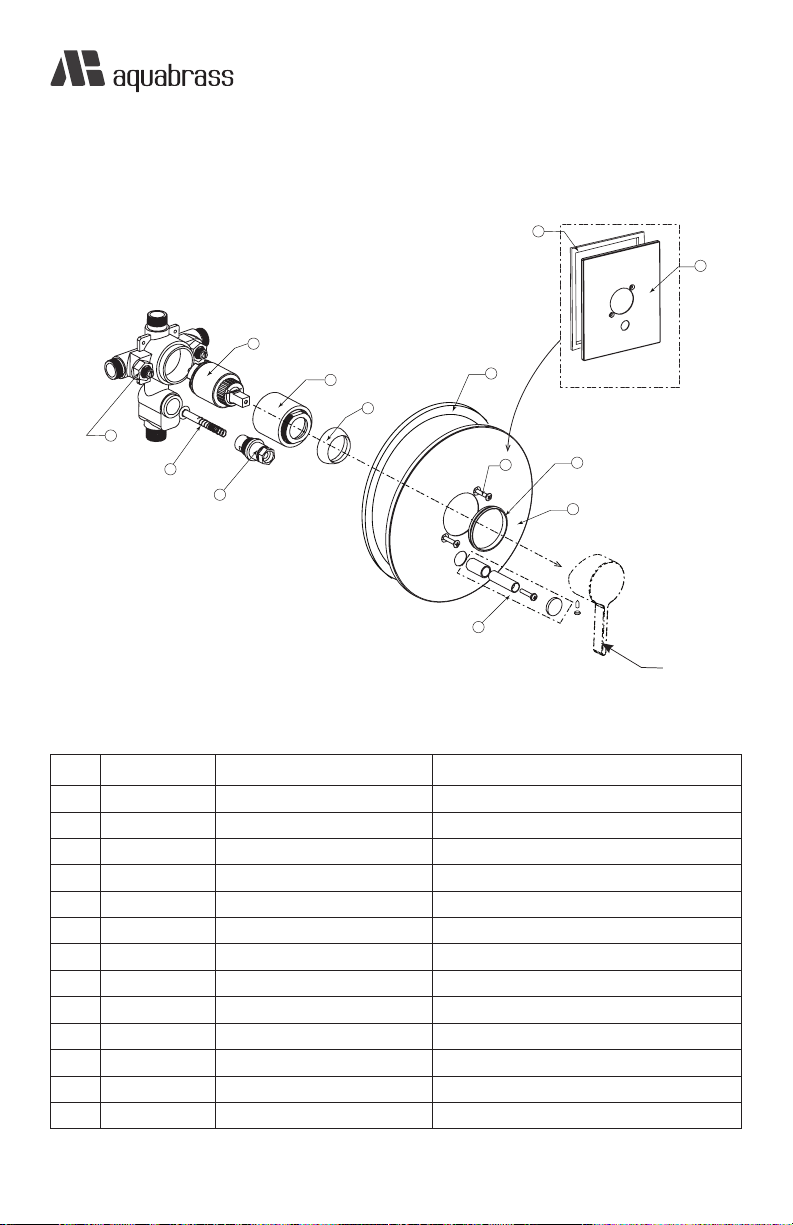 aquabrass