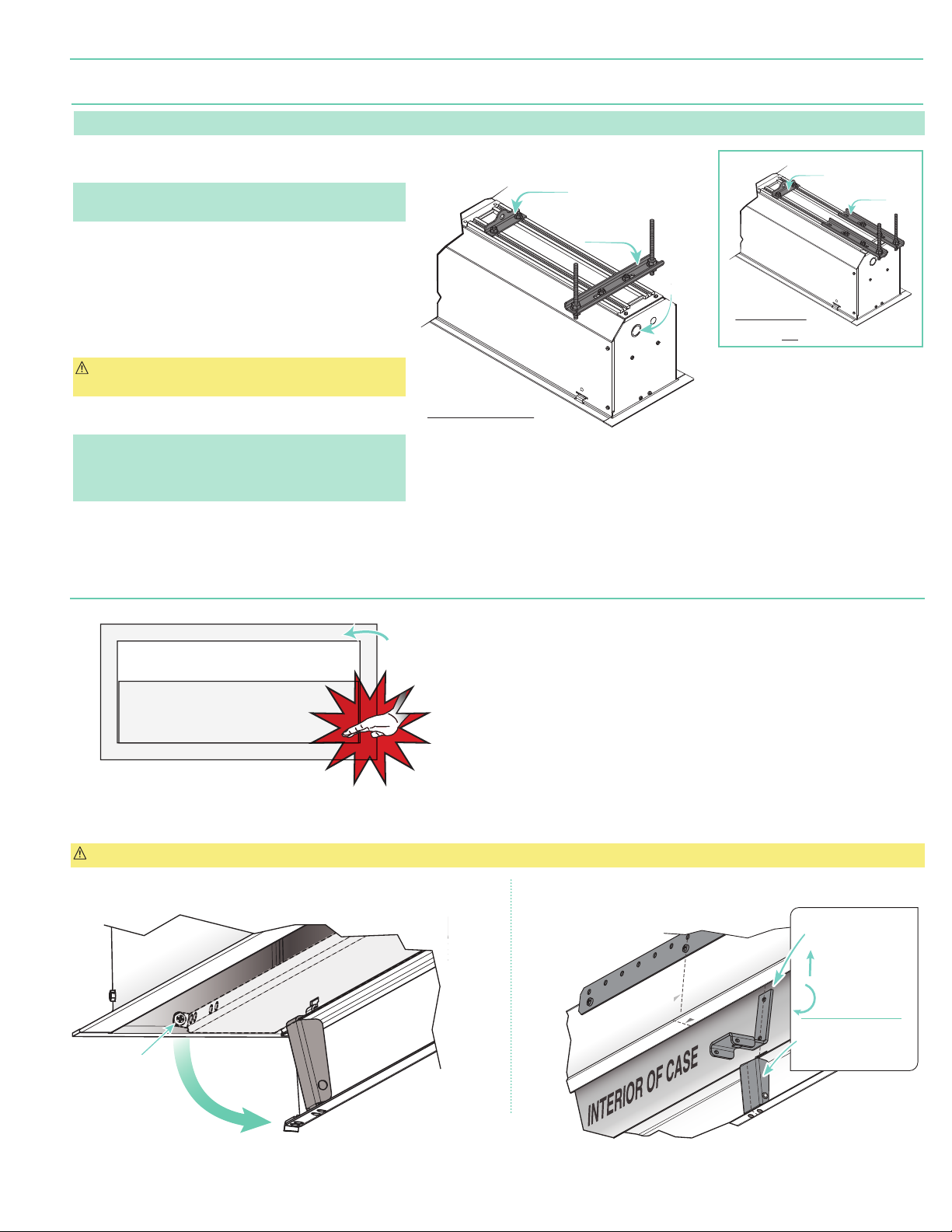 INTERIOR OF CASE