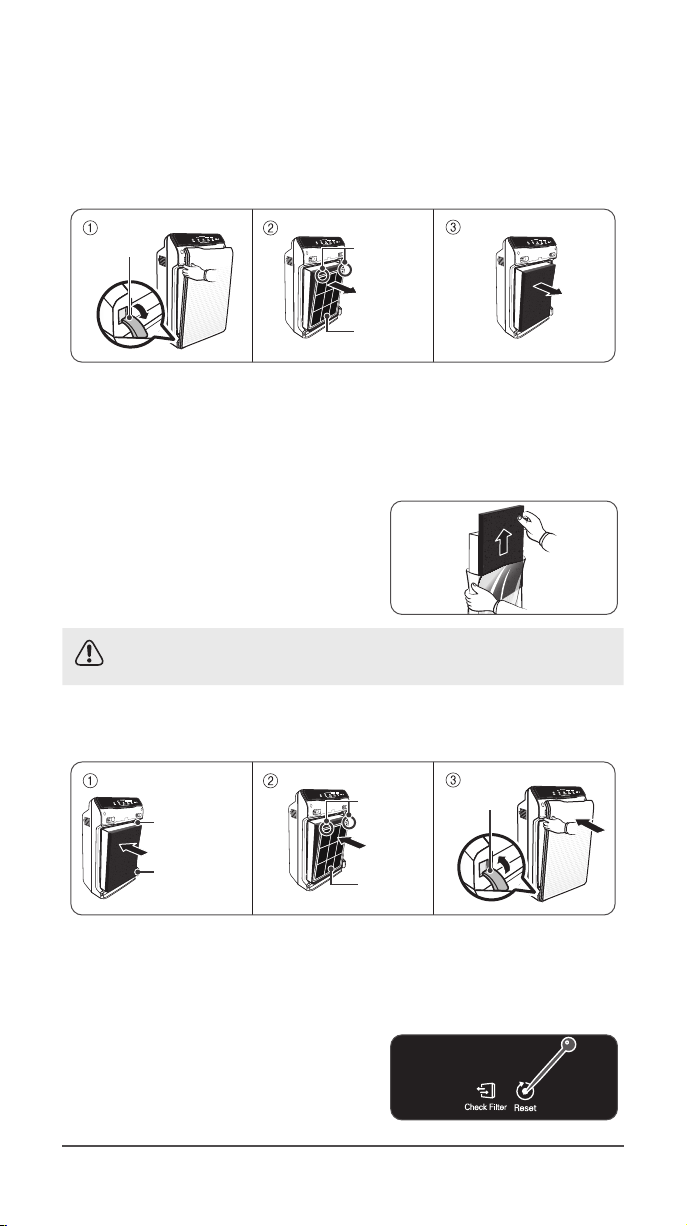 ①
②
③

①
②
③

Check Filter
Reset