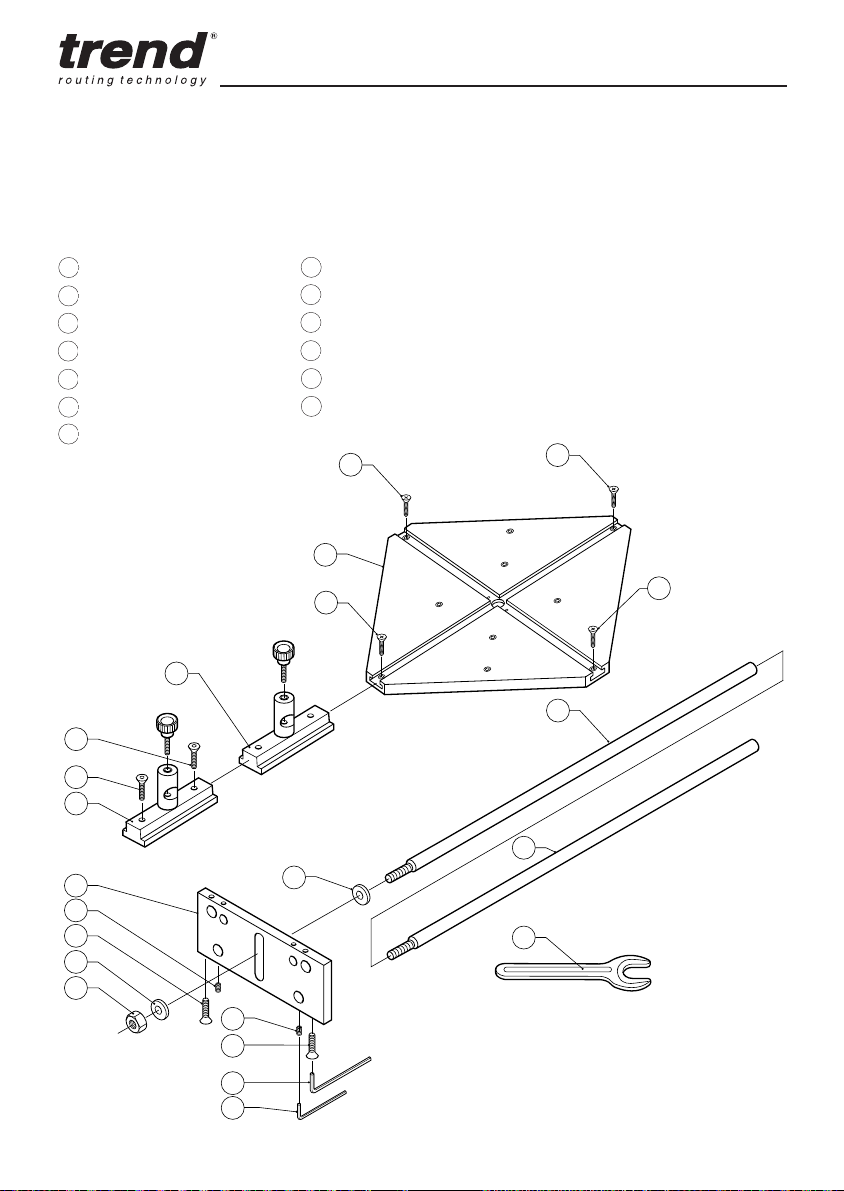 trend®
routing technology