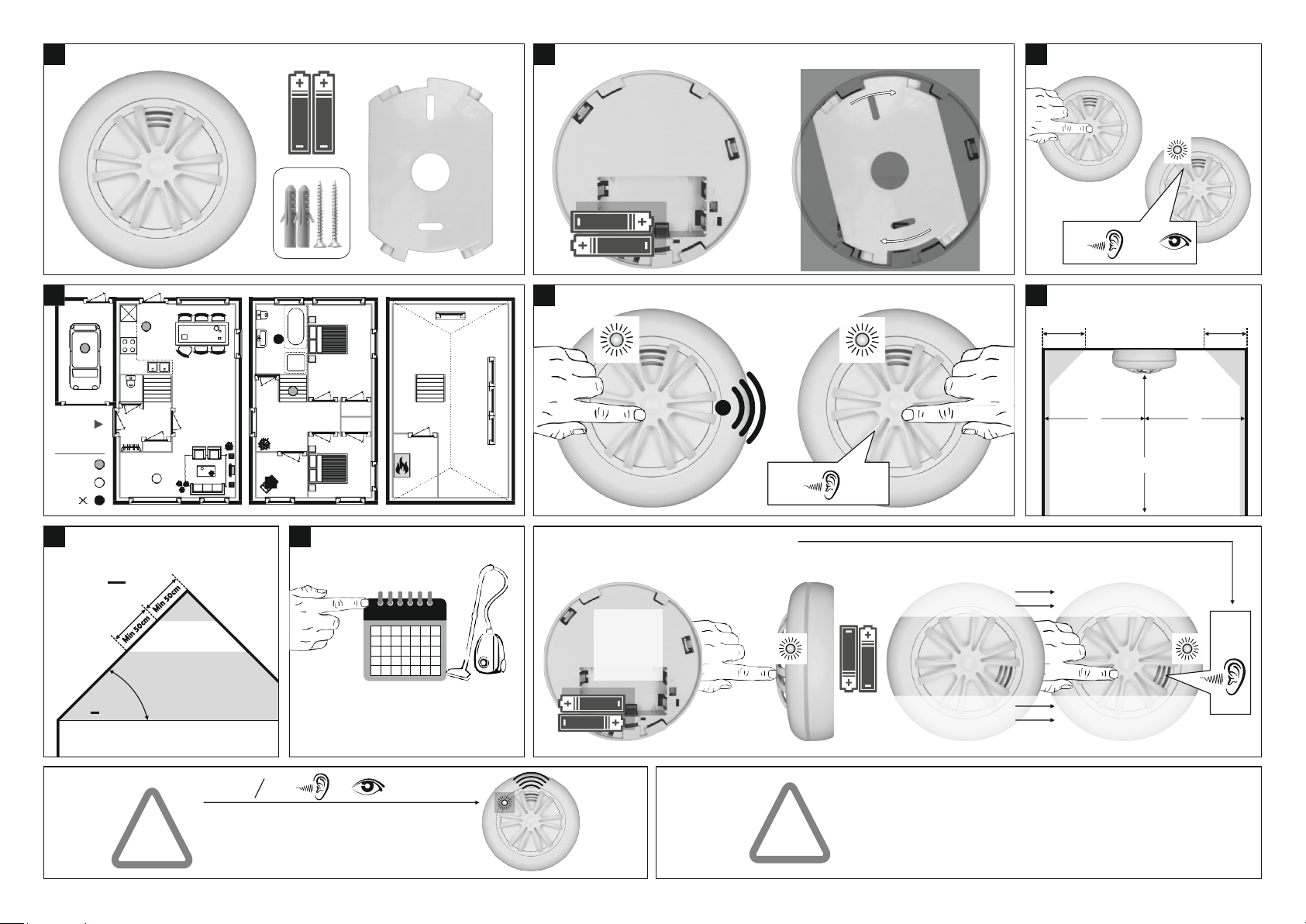 Min 50cm
Min 50cm