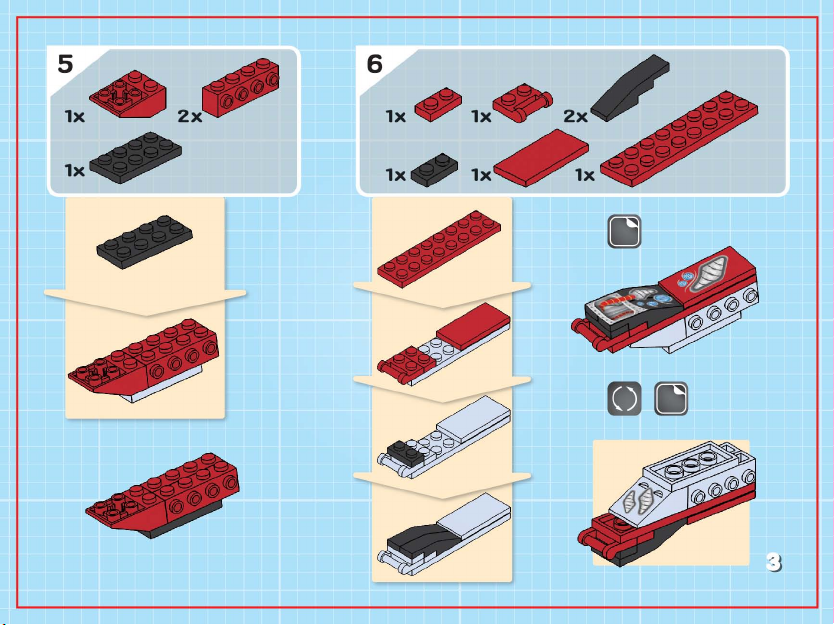 5

1x 2x

1x

6

1x 1x 2x

1x 1x 1x

3