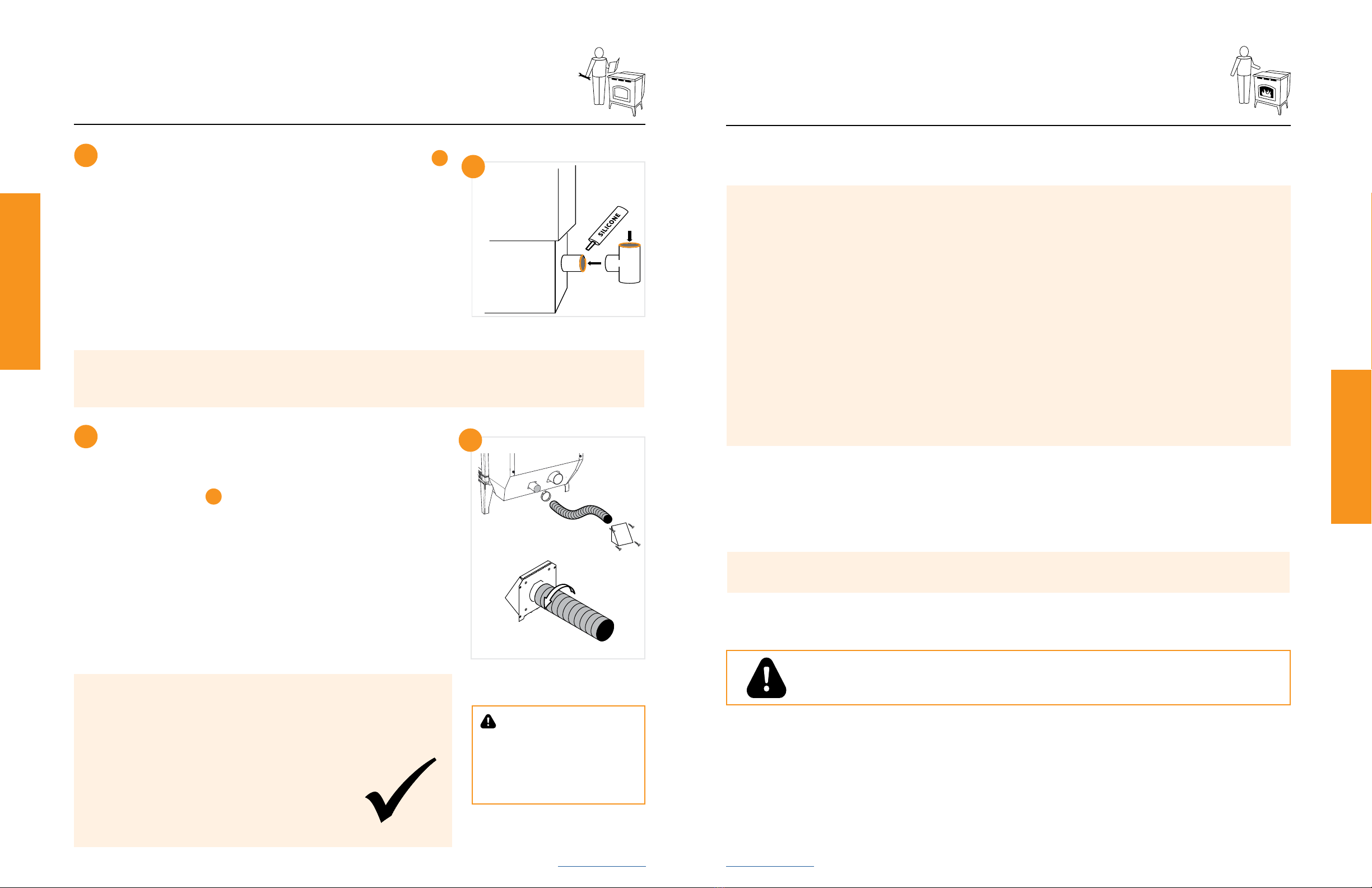 SILICONE