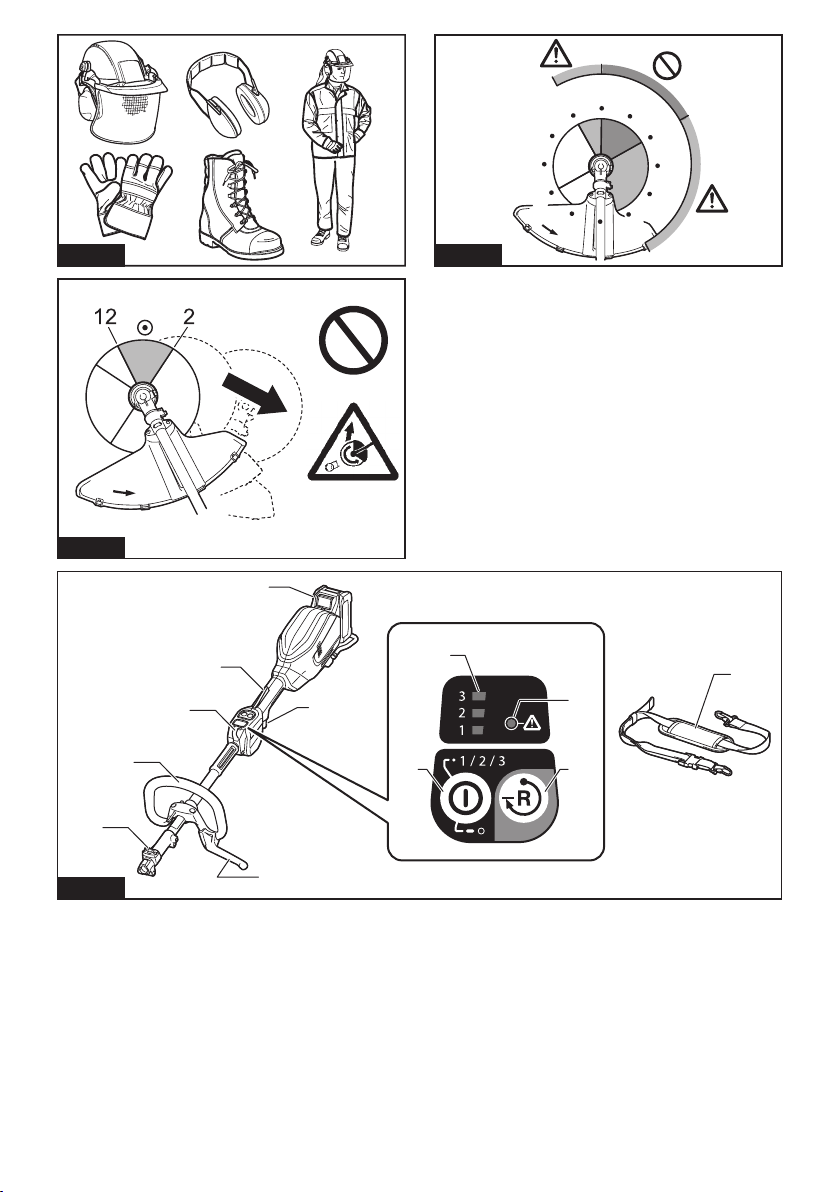 12 2

3
2
1

1 / 2 / 3

R