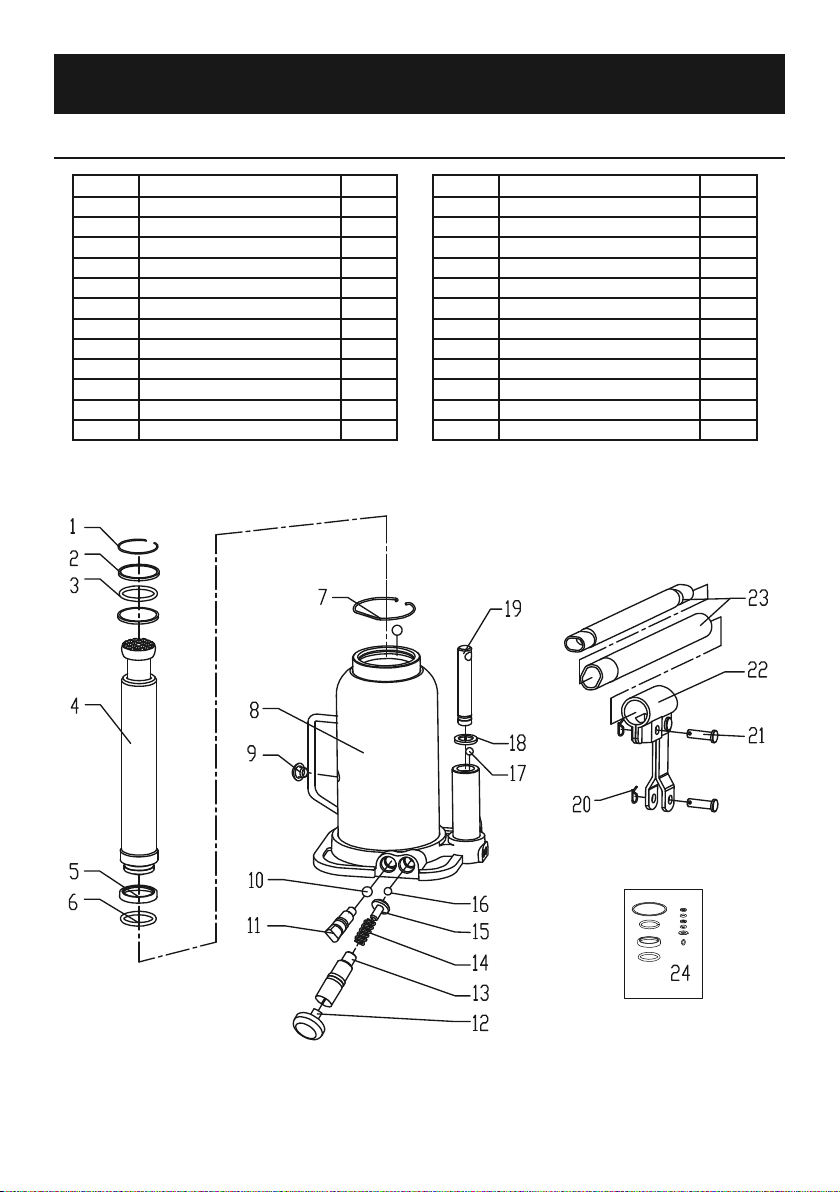 1
2
3
4
5
6
7
8
9
10
11
12
13
14
15
16
17
18
19
20
21
22
23
24