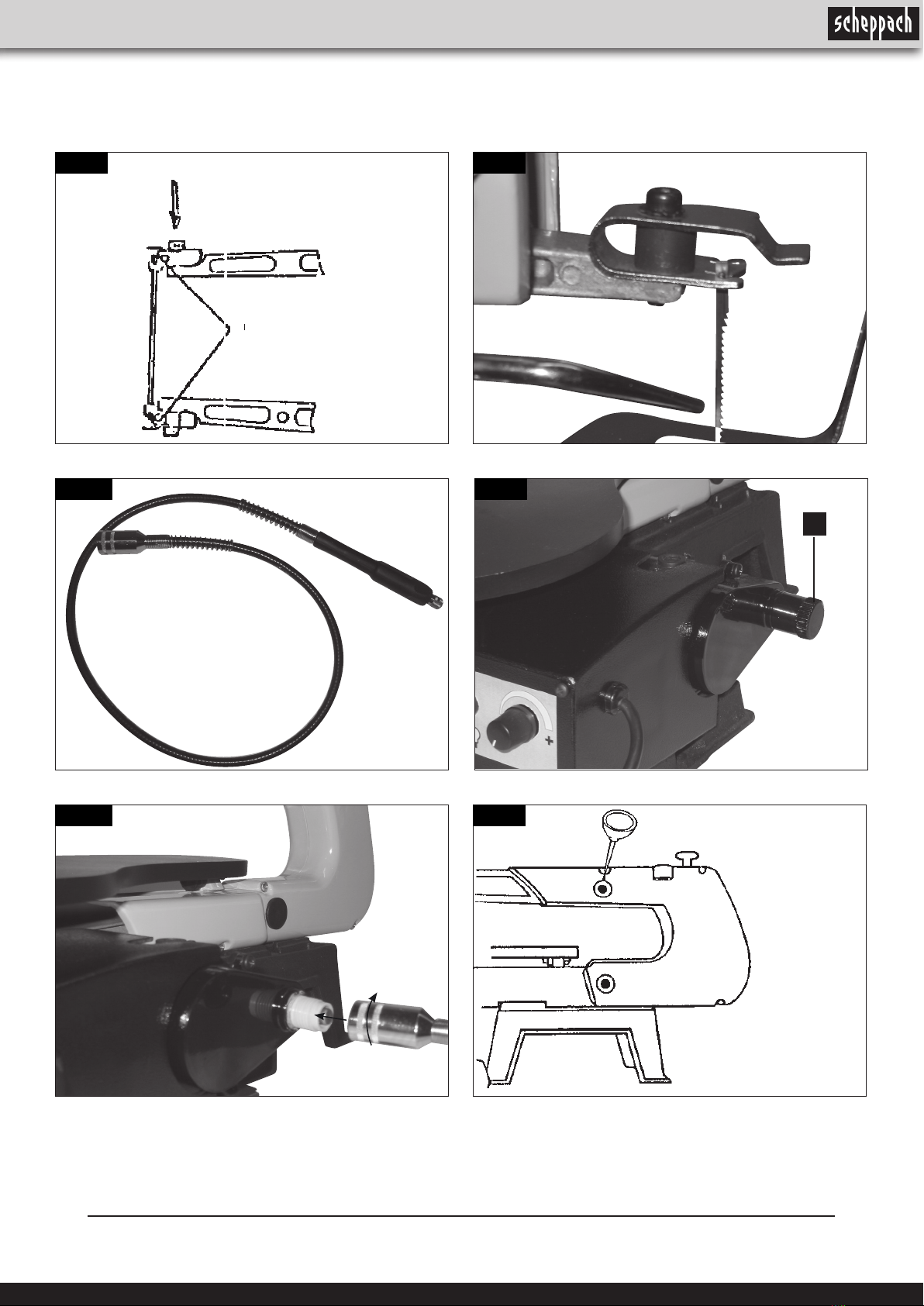 scheppach

+