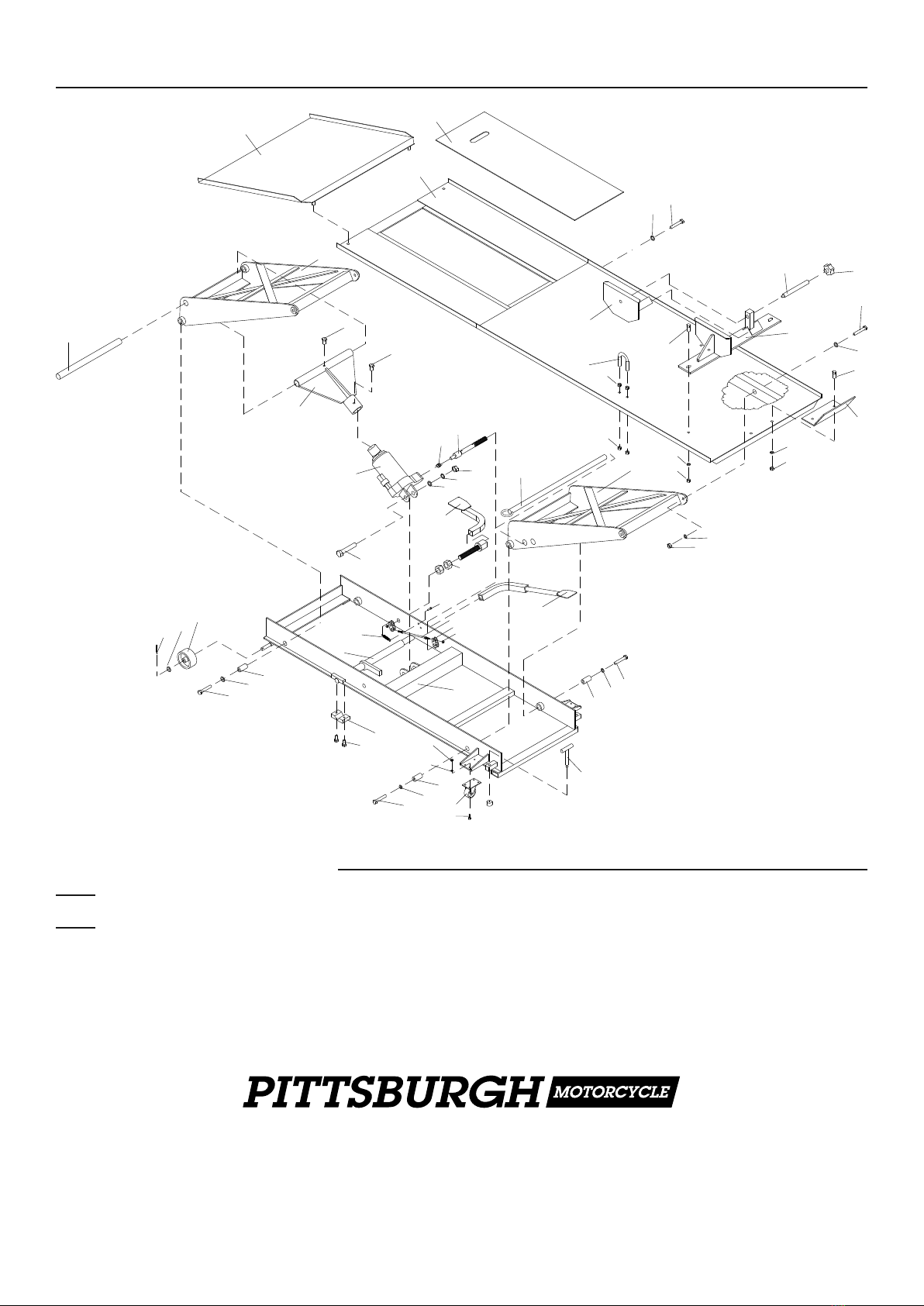 PITTSBURGH MOTORCYCLE