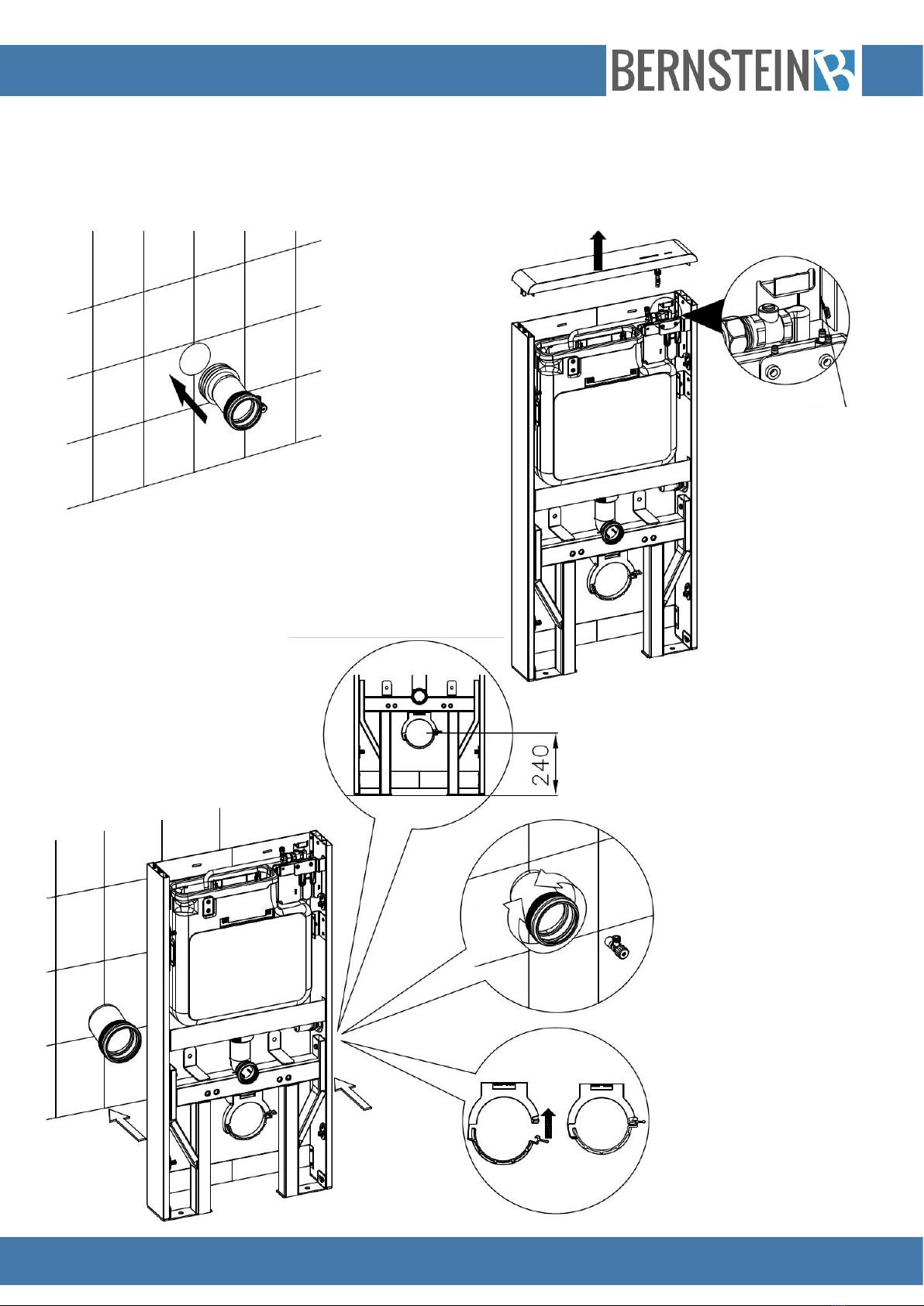 BERNSTEIN

240