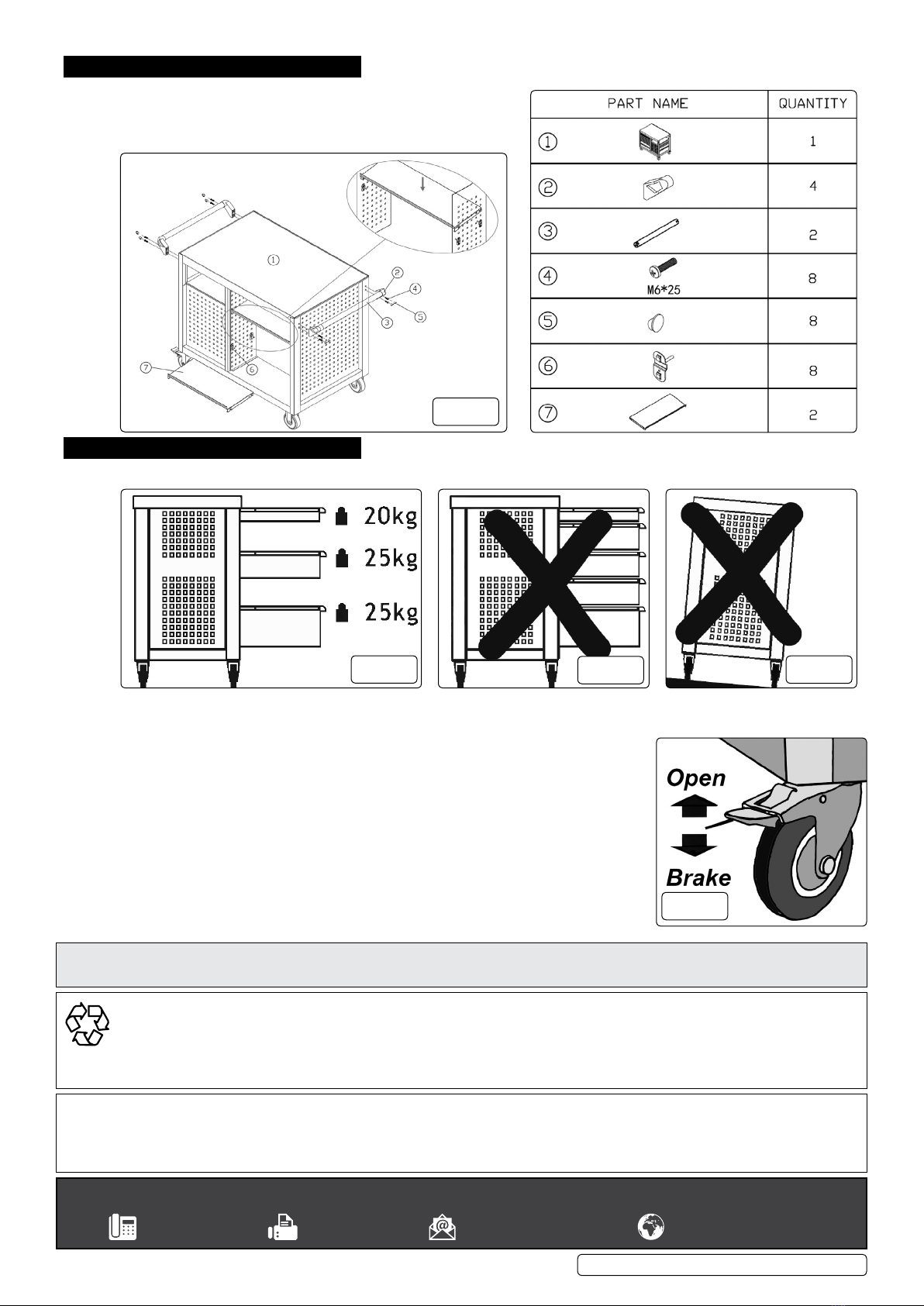 | PART NAME | | QUANTITY |
|---|---|---|
| ① | | 1 |
| ② | | 4 |
| ③ | | 2 |
| ④ | M6*25 | 8 |
| ⑤ | | 8 |
| ⑥ | | 8 |
| ⑦ | | 2 |

①
②
④
⑤
③
⑥
⑦

20kg
25kg
25kg

Open
Brake