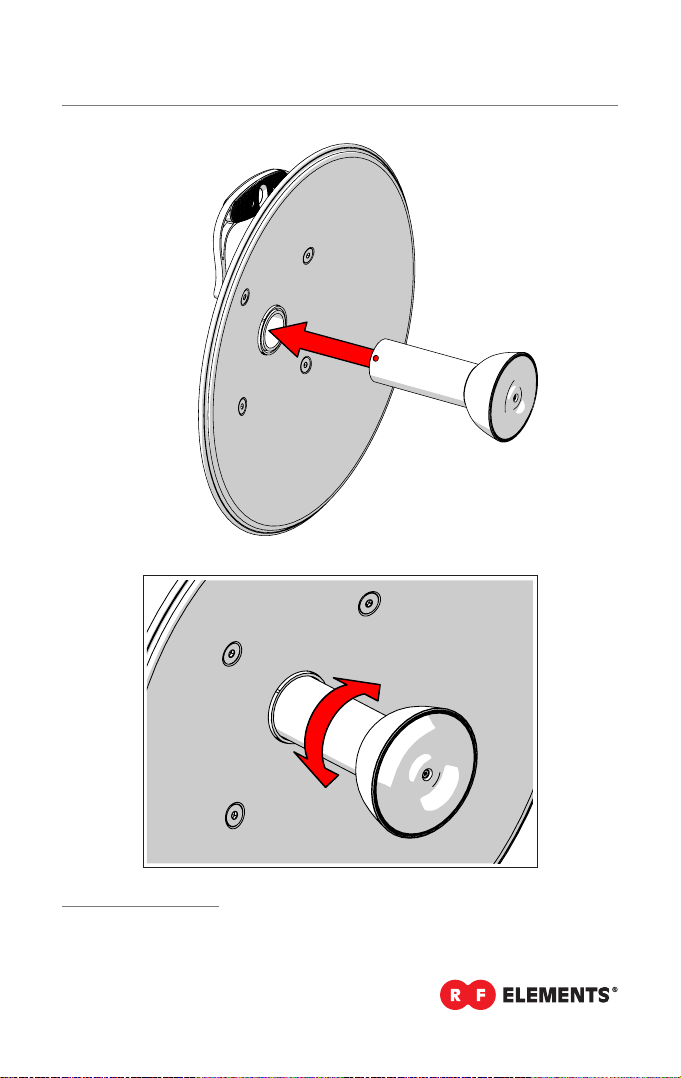 R F ELEMENTS®