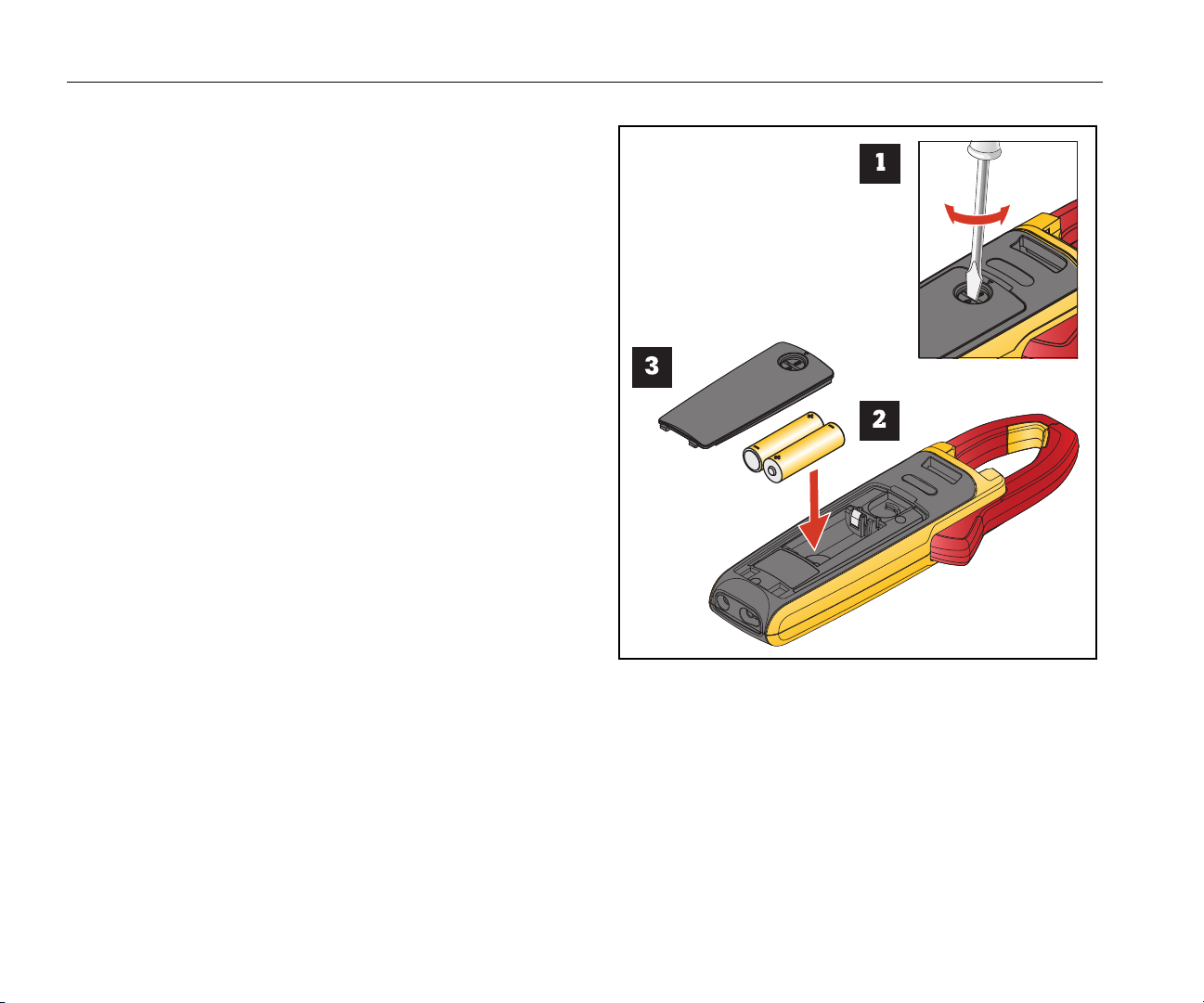 1

3

2