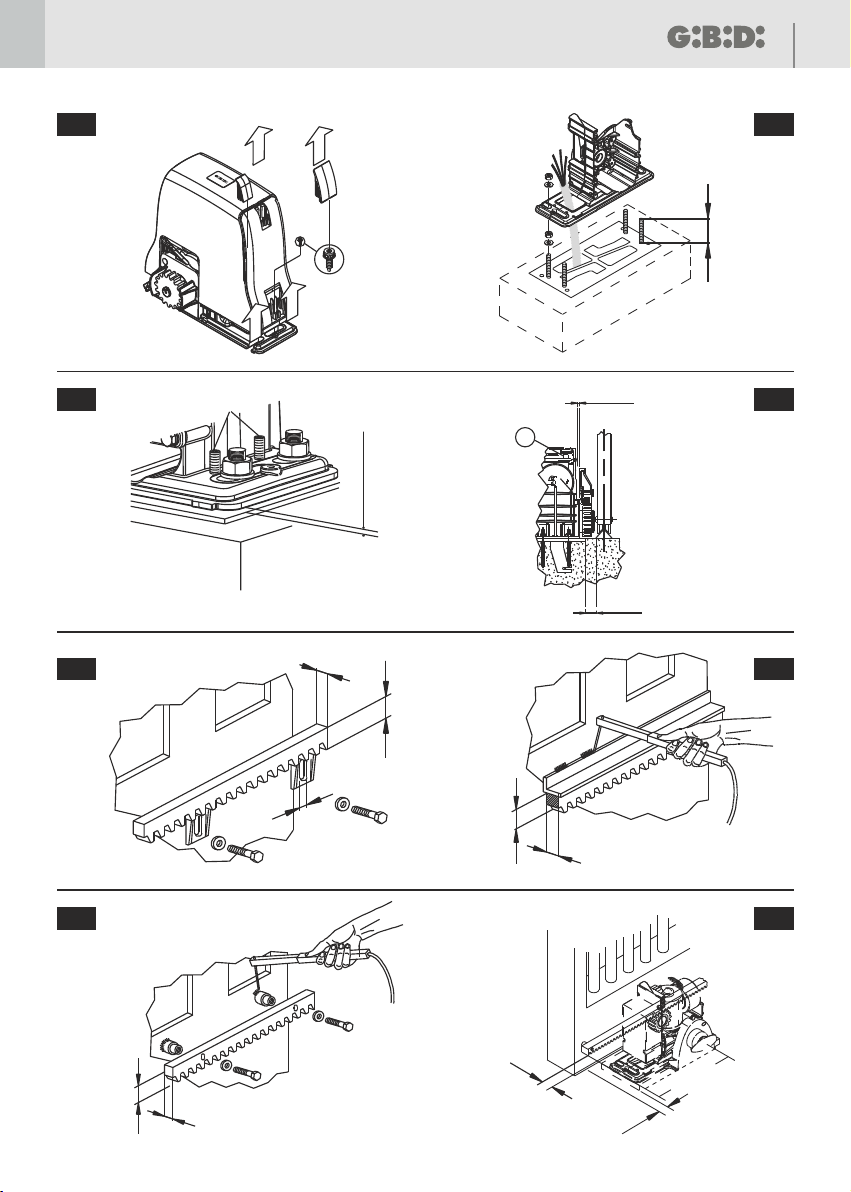 G:B:D: