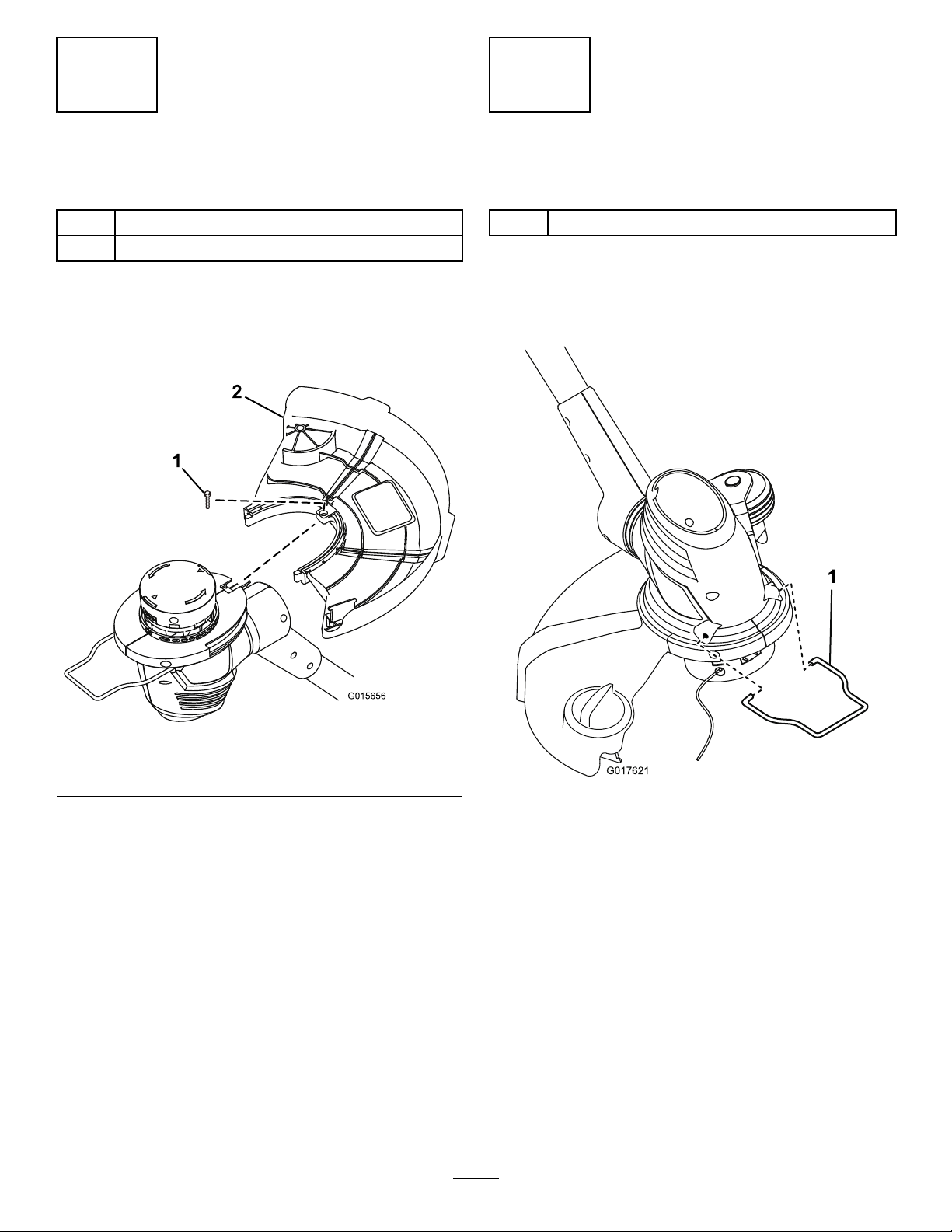 2

1

G015656

1

G017621