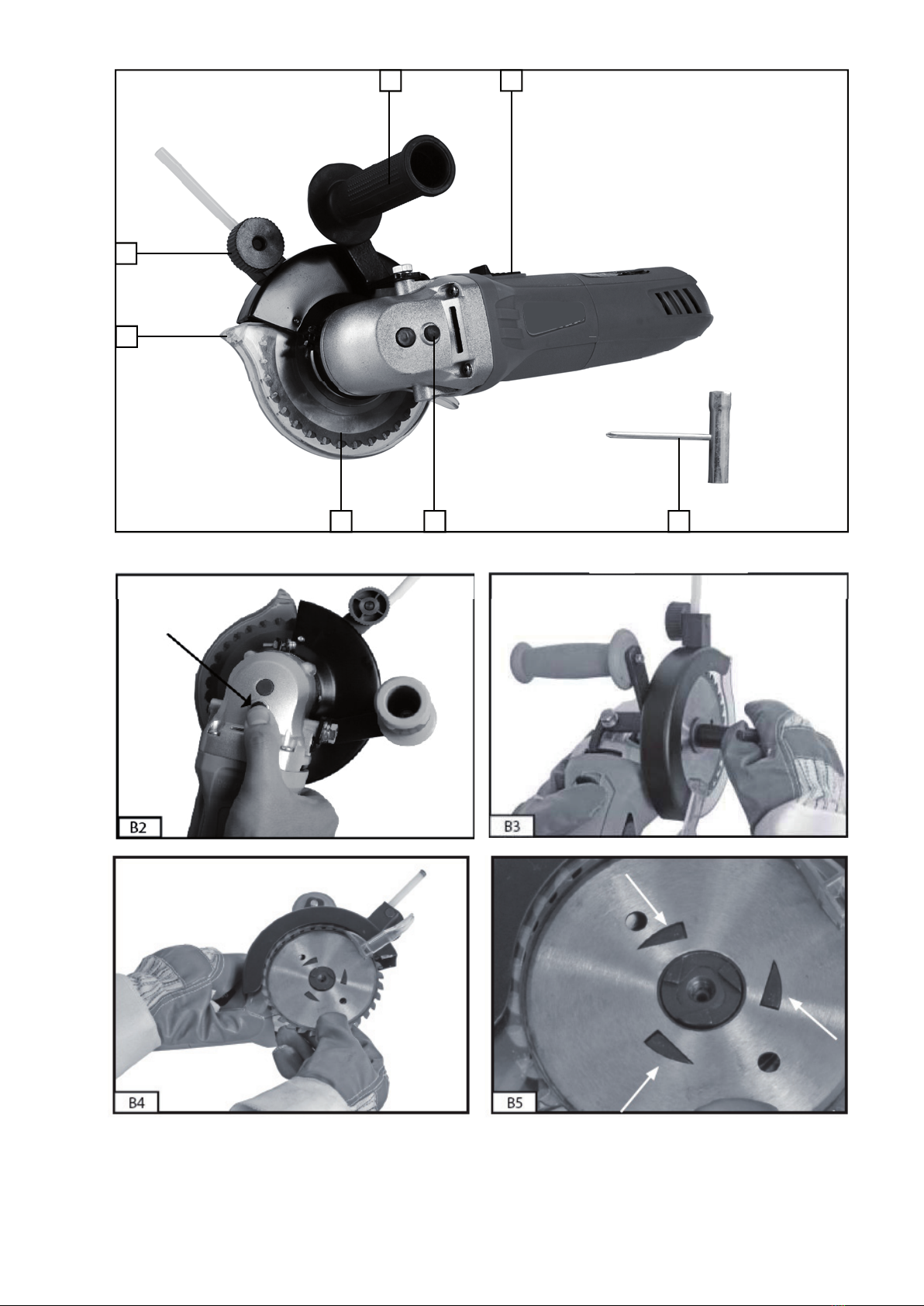 B2

B3

B4

B5