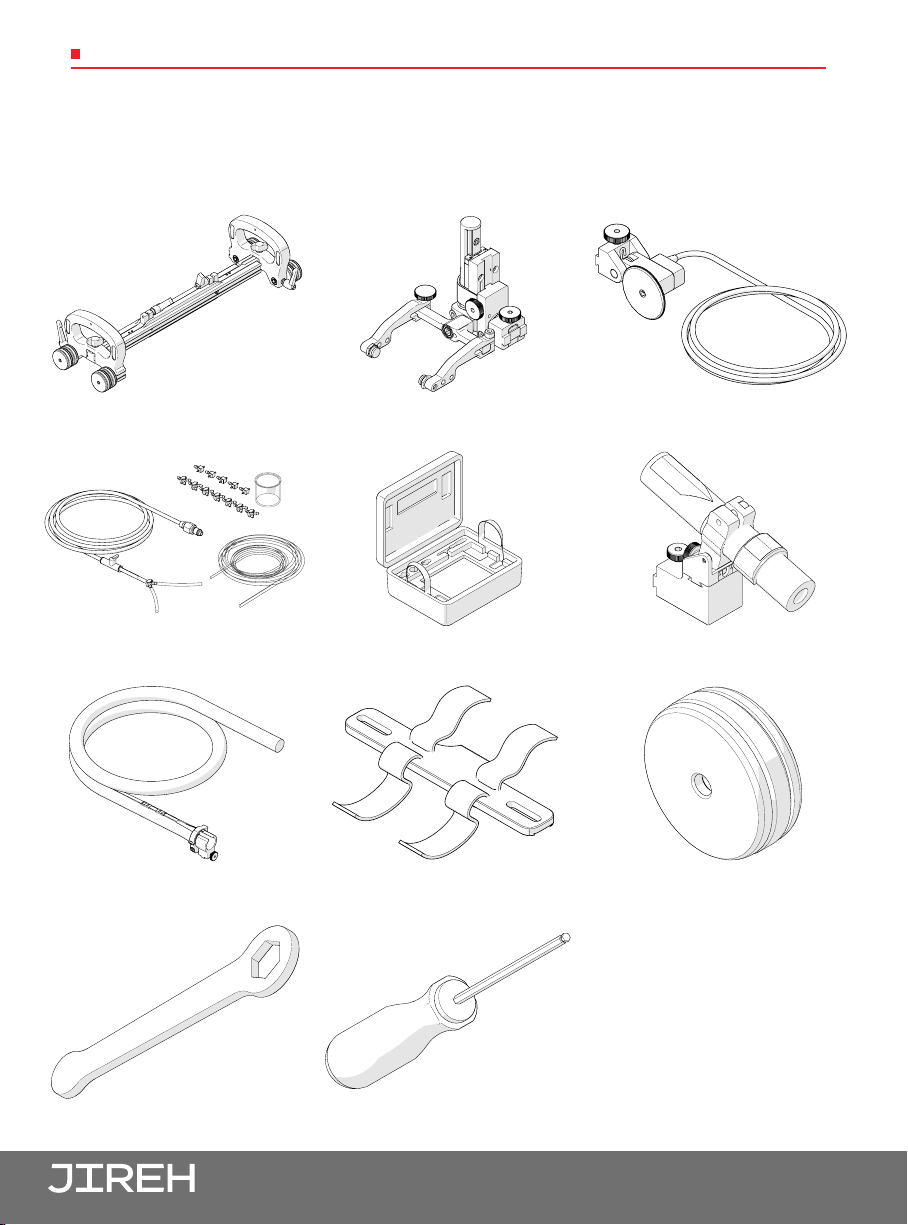 JIREH