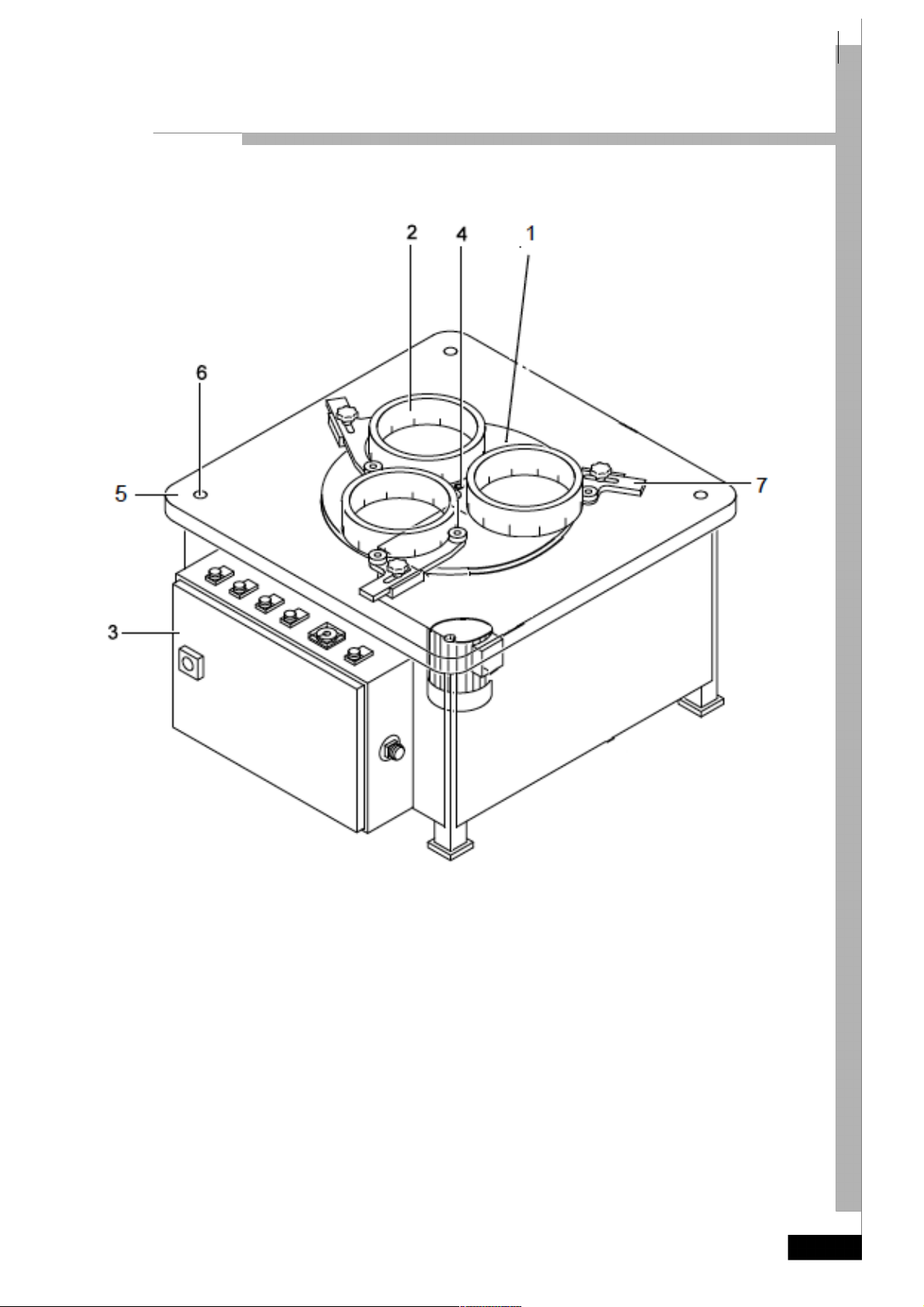 2
4
1
6
5
7
3