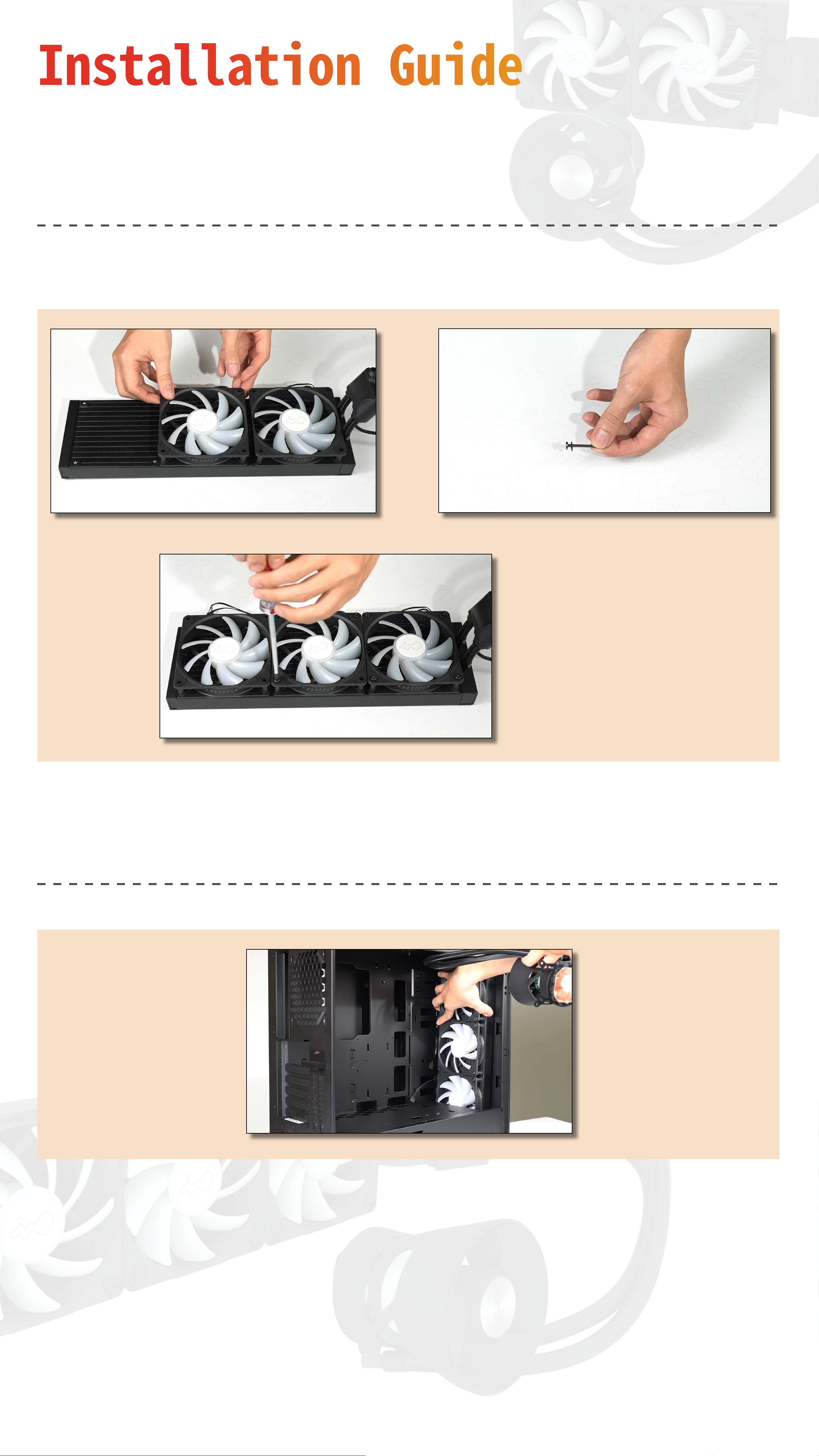 Installation Guide