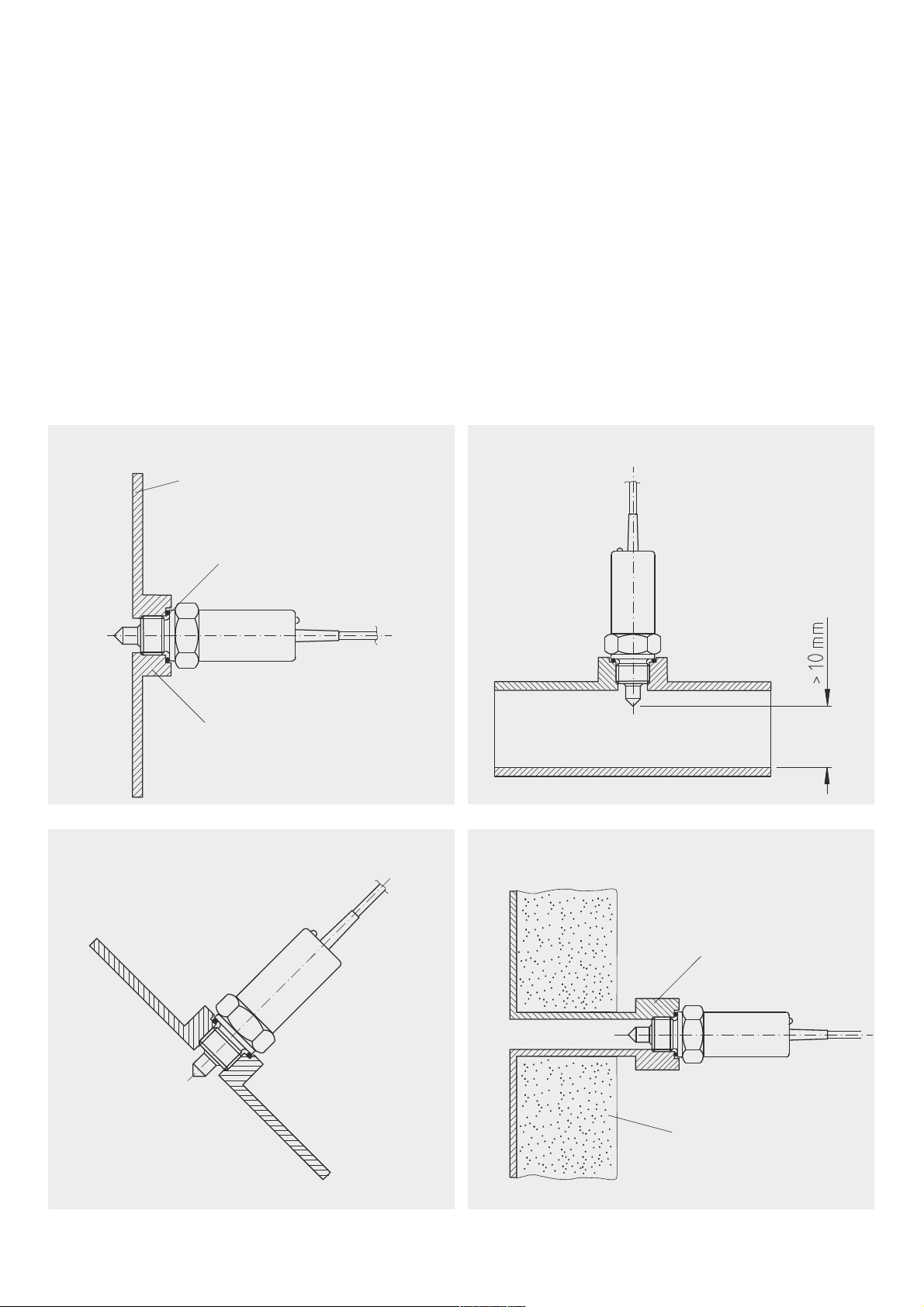 > 10 mm